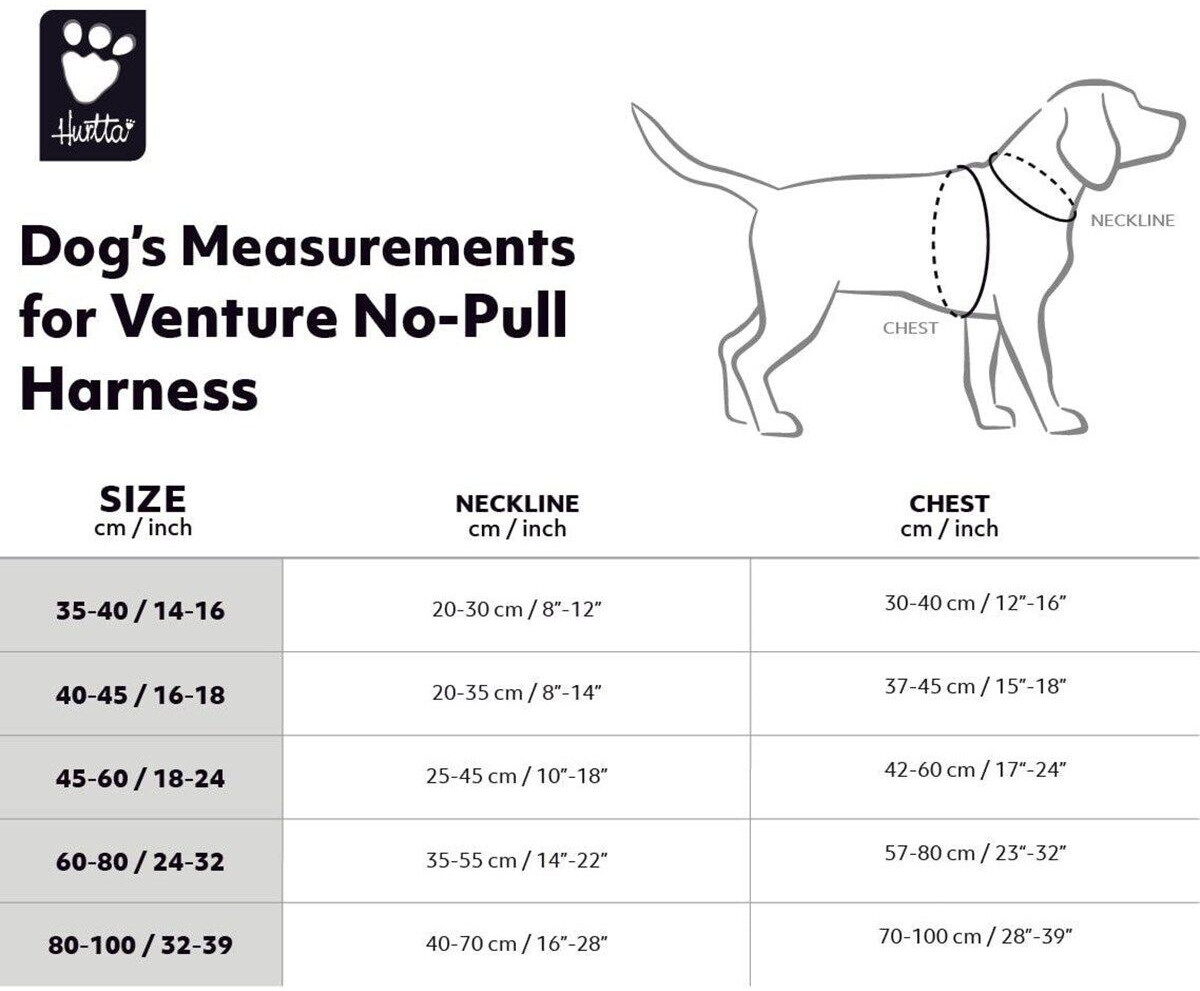 Hurtta

Dog's Measurements for Venture No-Pull Harness

NECKLINE

CHEST

| SIZE cm / inch | NECKLINE cm / inch | CHEST cm / inch |
|---|---|---|
| 35-40 / 14-16 | 20-30 cm / 8"-12" | 30-40 cm / 12"-16" |
| 40-45 / 16-18 | 20-35 cm / 8"-14" | 37-45 cm / 15"-18" |
| 45-60 / 18-24 | 25-45 cm / 10"-18" | 42-60 cm / 17"-24" |
| 60-80 / 24-32 | 35-55 cm / 14"-22" | 57-80 cm / 23"-32" |
| 80-100 / 32-39 | 40-70 cm / 16"-28" | 70-100 cm / 28"-39" |