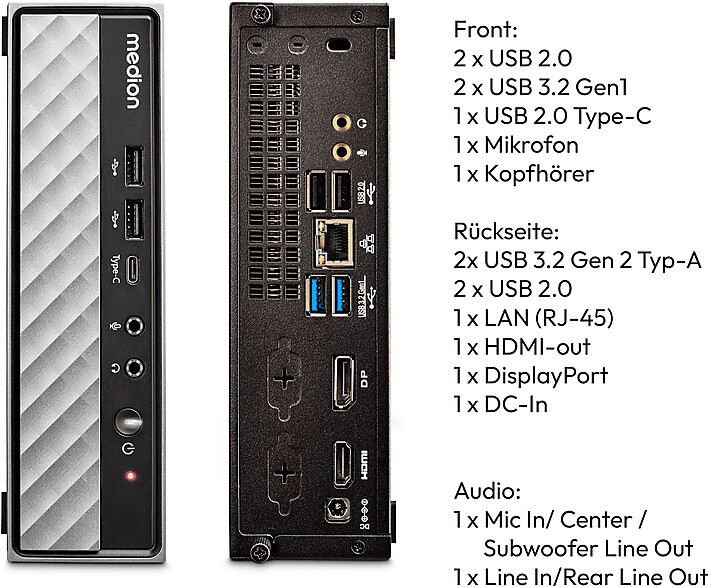 medion

Type-C

USB 2.0

USB 3.2 Gen1

DP

HDMI

Front:
2 x USB 2.0
2 x USB 3.2 Gen1
1 x USB 2.0 Type-C
1 x Mikrofon
1 x Kopfhörer

Rückseite:
2x USB 3.2 Gen 2 Typ-A
2 x USB 2.0
1 x LAN (RJ-45)
1 x HDMI-out
1 x DisplayPort
1 x DC-In

Audio:
1 x Mic In/ Center / Subwoofer Line Out
1 x Line In/Rear Line Out