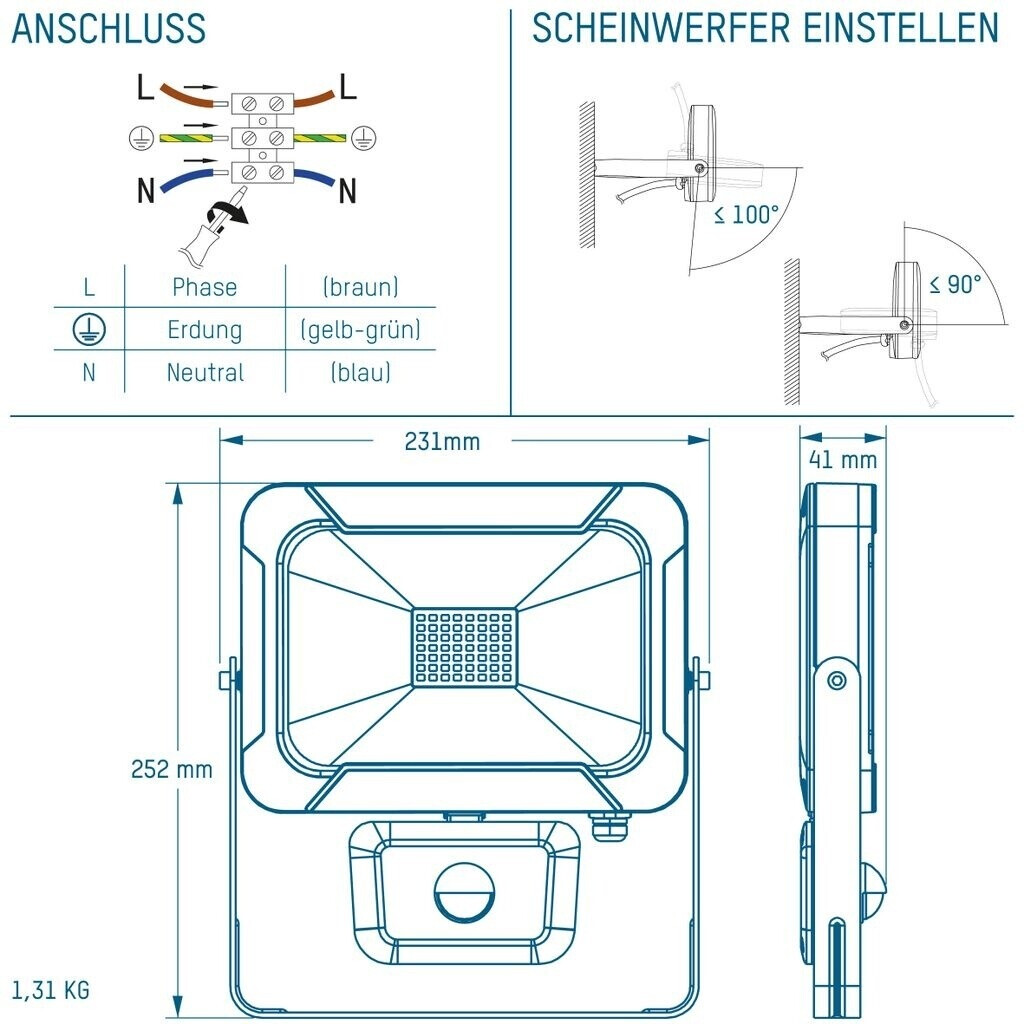 ANSCHLUSS

L L

N N

| L | Phase | (braun) |
|---|---|---|
| ⏚ | Erdung | (gelb-grün) |
| N | Neutral | (blau) |

SCHEINWERFER EINSTELLEN

≤ 100°

≤ 90°

231mm

41 mm

252 mm

1,31 KG