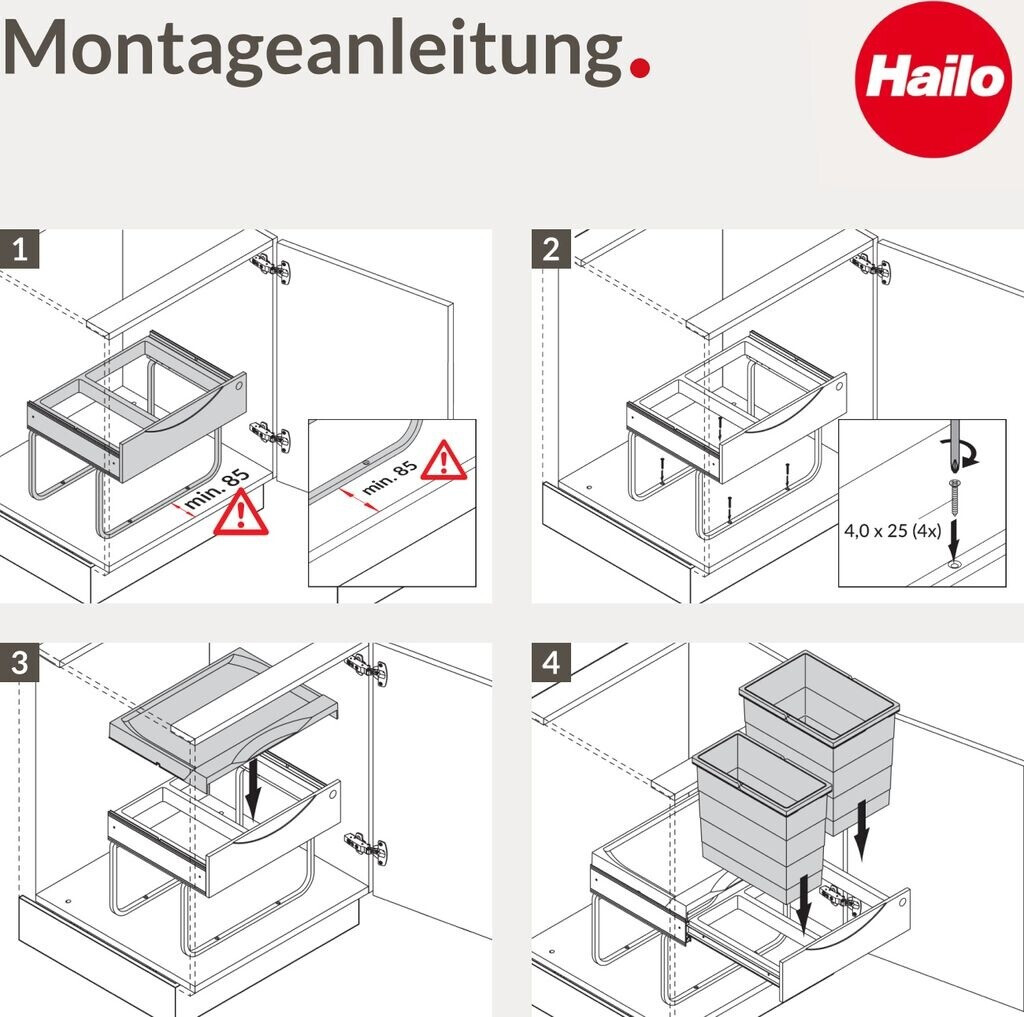 Montageanleitung.

Hailo

1

min. 85

min. 85

2

4,0 x 25 (4x)

3

4