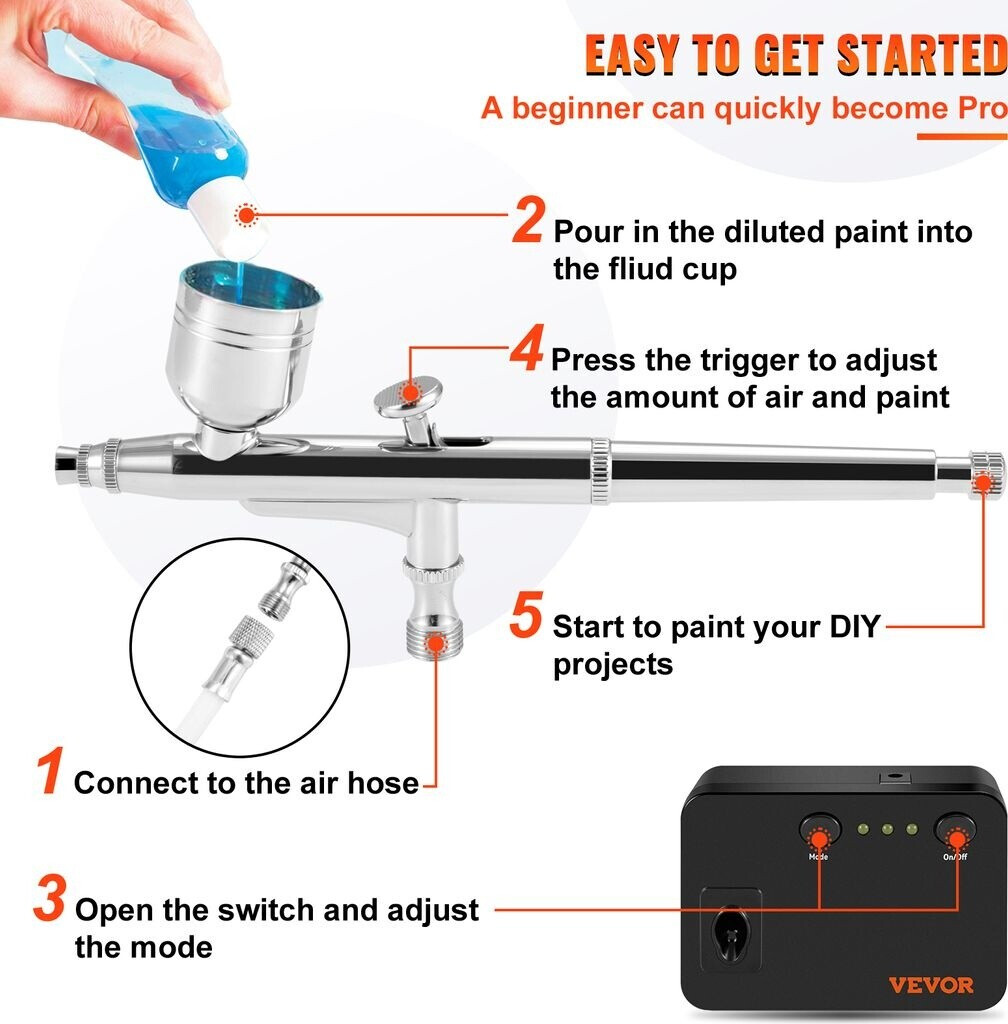 EASY TO GET STARTED
A beginner can quickly become Pro

2 Pour in the diluted paint into the fliud cup

4 Press the trigger to adjust the amount of air and paint

5 Start to paint your DIY projects

1 Connect to the air hose

3 Open the switch and adjust the mode

Mode
On/Off
VEVOR