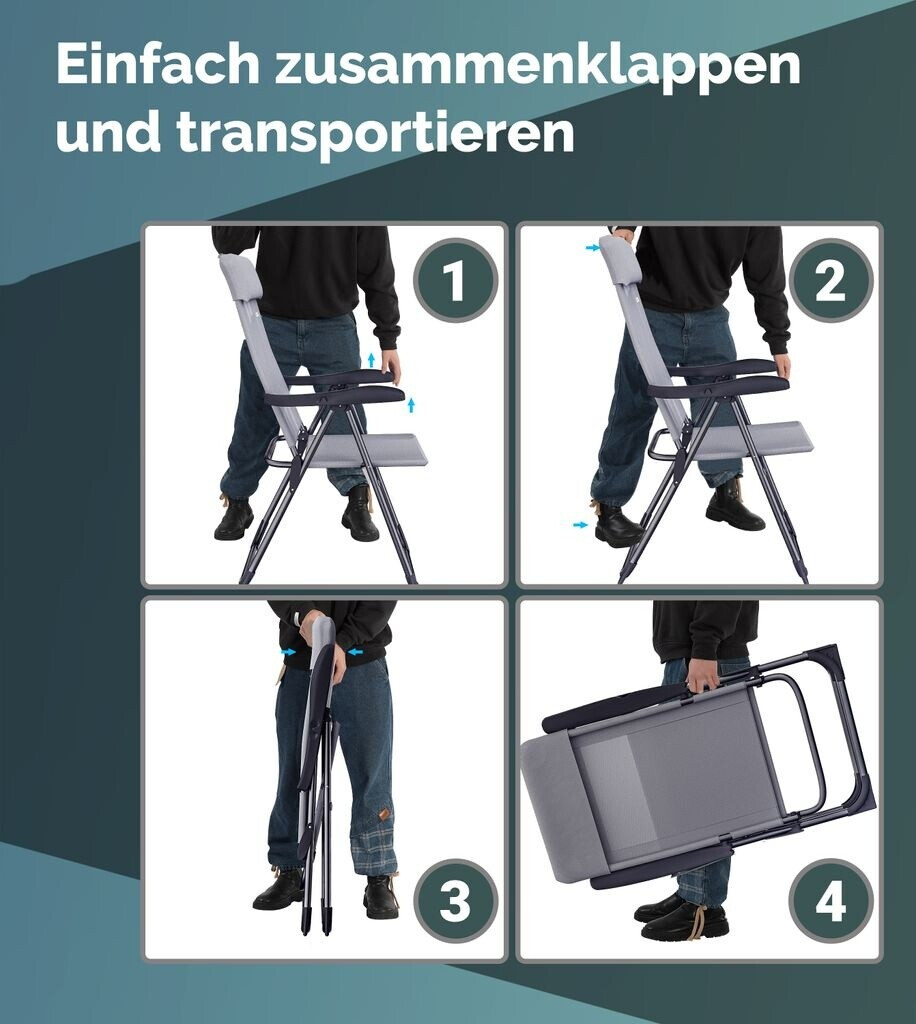 Einfach zusammenklappen und transportieren

1

2

3

4