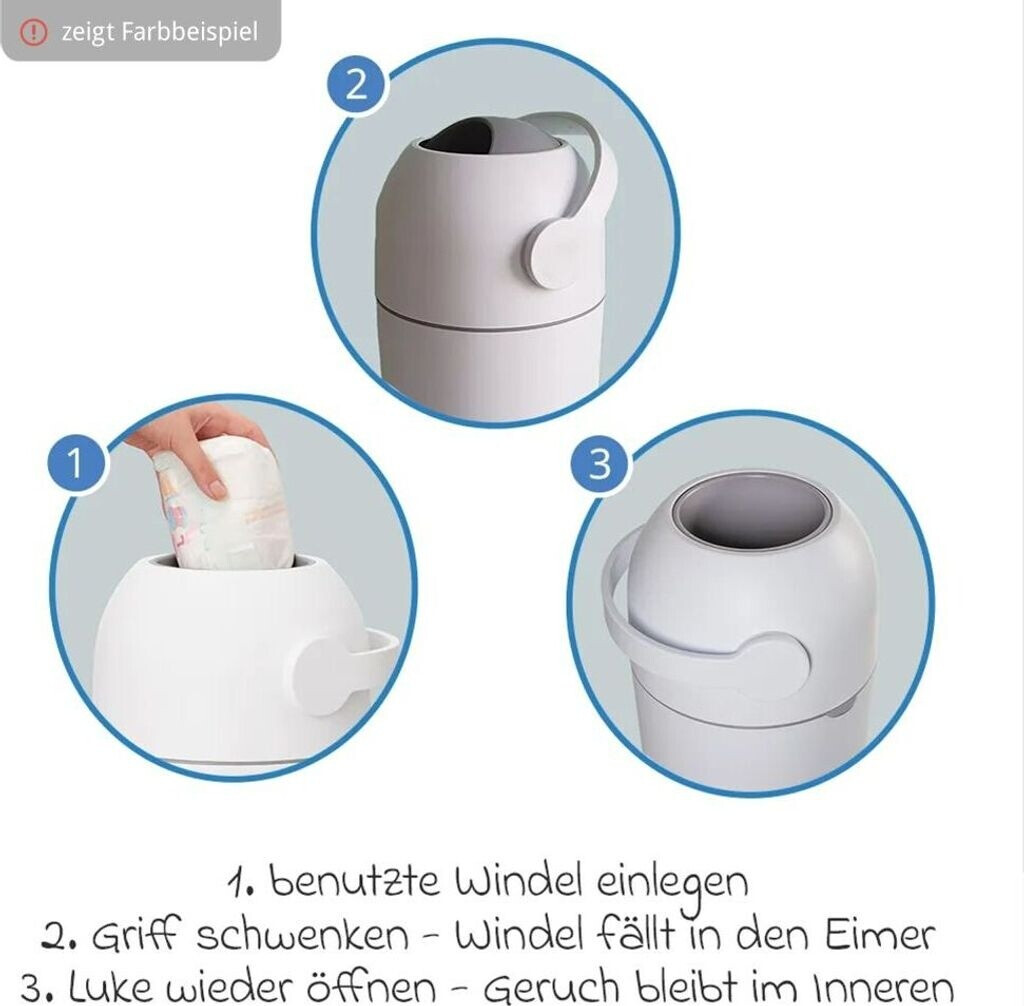 zeigt Farbbeispiel

2

1

3

1. benutzte Windel einlegen
2. Griff schwenken - Windel fällt in den Eimer
3. Luke wieder öffnen - Geruch bleibt im Inneren