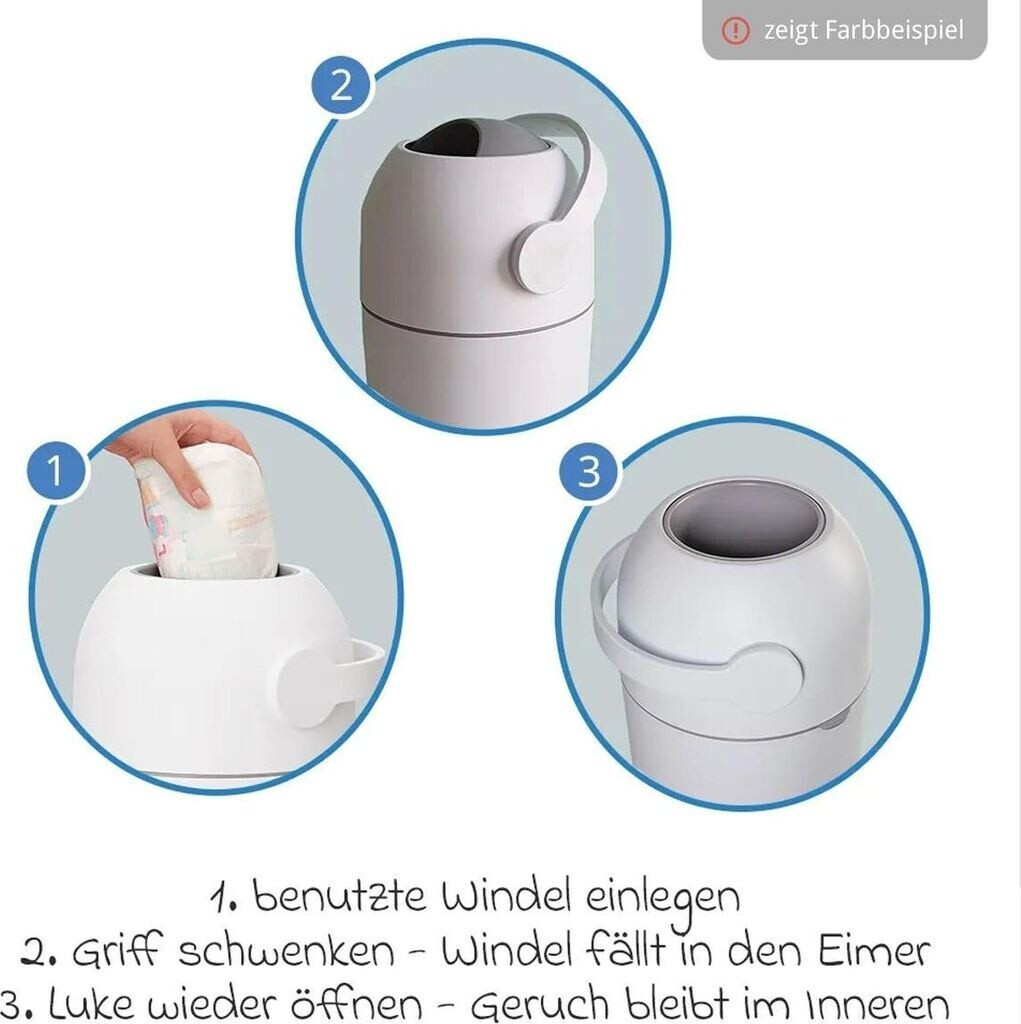 zeigt Farbbeispiel

2

1

3

1. benutzte Windel einlegen
2. Griff schwenken - Windel fällt in den Eimer
3. Luke wieder öffnen - Geruch bleibt im Inneren