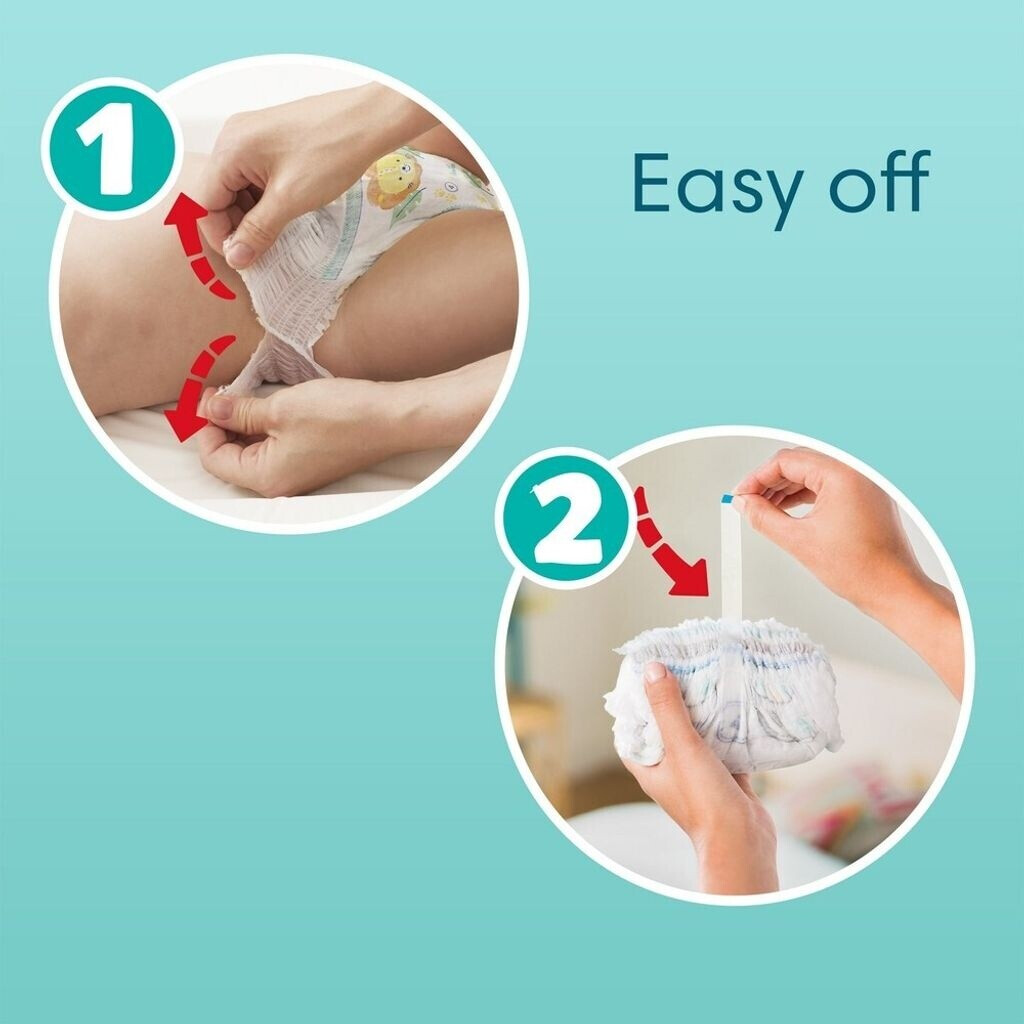 1

Easy off

2