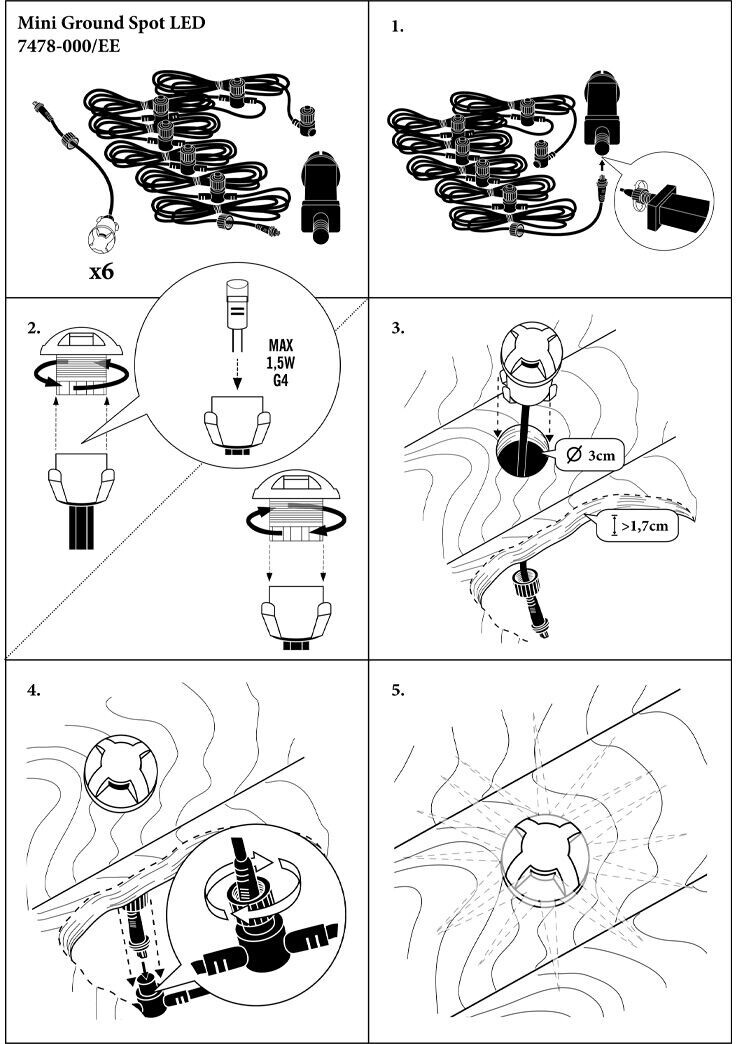 Mini Ground Spot LED
7478-000/EE

x6

1.

2.

MAX
1,5W
G4

3.

Ø 3cm

>1,7cm

4.

5.