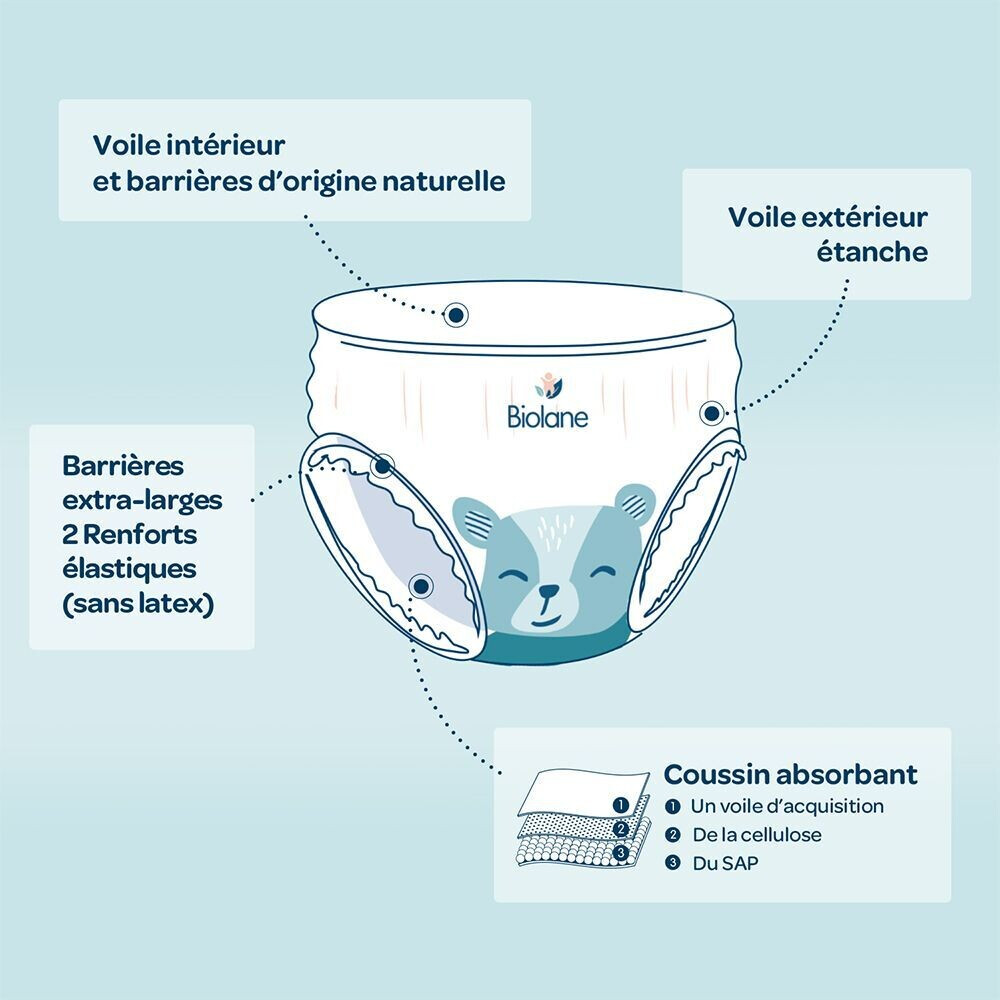 Voile intérieur
et barrières d'origine naturelle

Voile extérieur
étanche

Biolane

Barrières
extra-larges
2 Renforts
élastiques
(sans latex)

1
2
3

Coussin absorbant
1 Un voile d'acquisition
2 De la cellulose
3 Du SAP