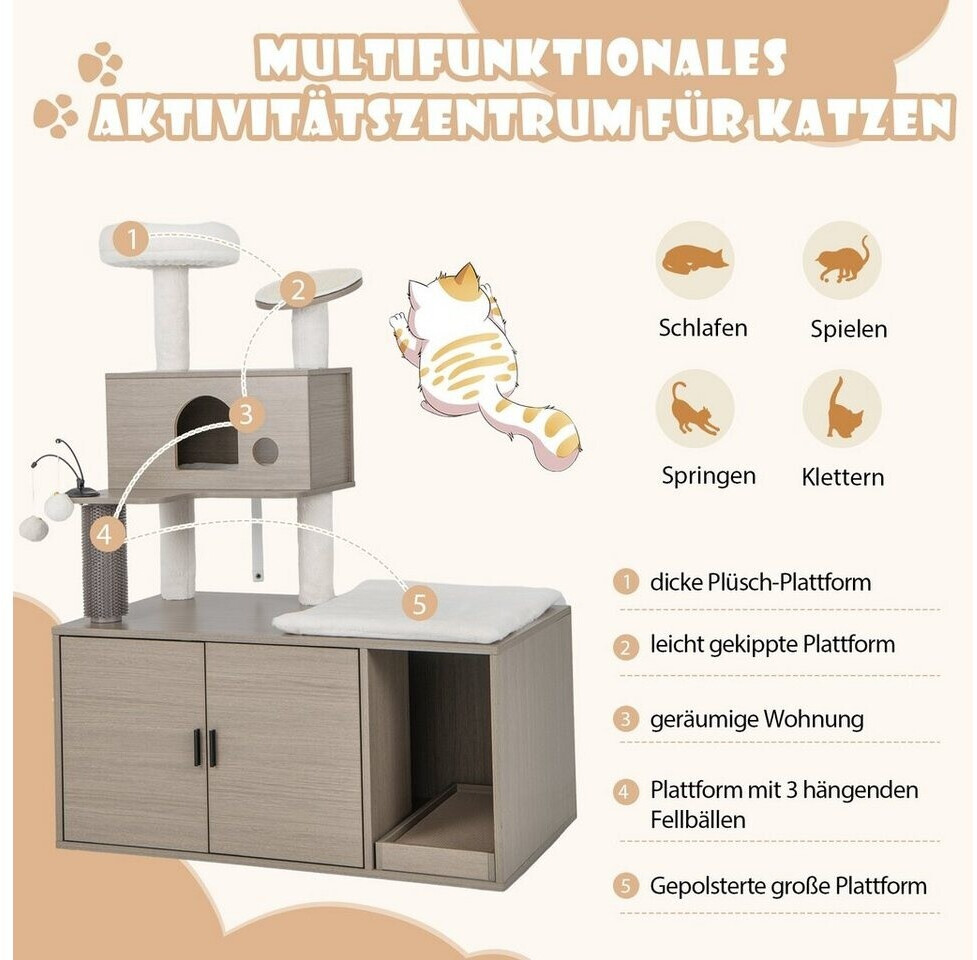 MULTIFUNKTIONALES
AKTIVITÄTSZENTRUM FÜR KATZEN

1
2
3
4
5

Schlafen
Spielen
Springen
Klettern

1 dicke Plüsch-Plattform

2 leicht gekippte Plattform

3 geräumige Wohnung

4 Plattform mit 3 hängenden Fellbällen

5 Gepolsterte große Plattform