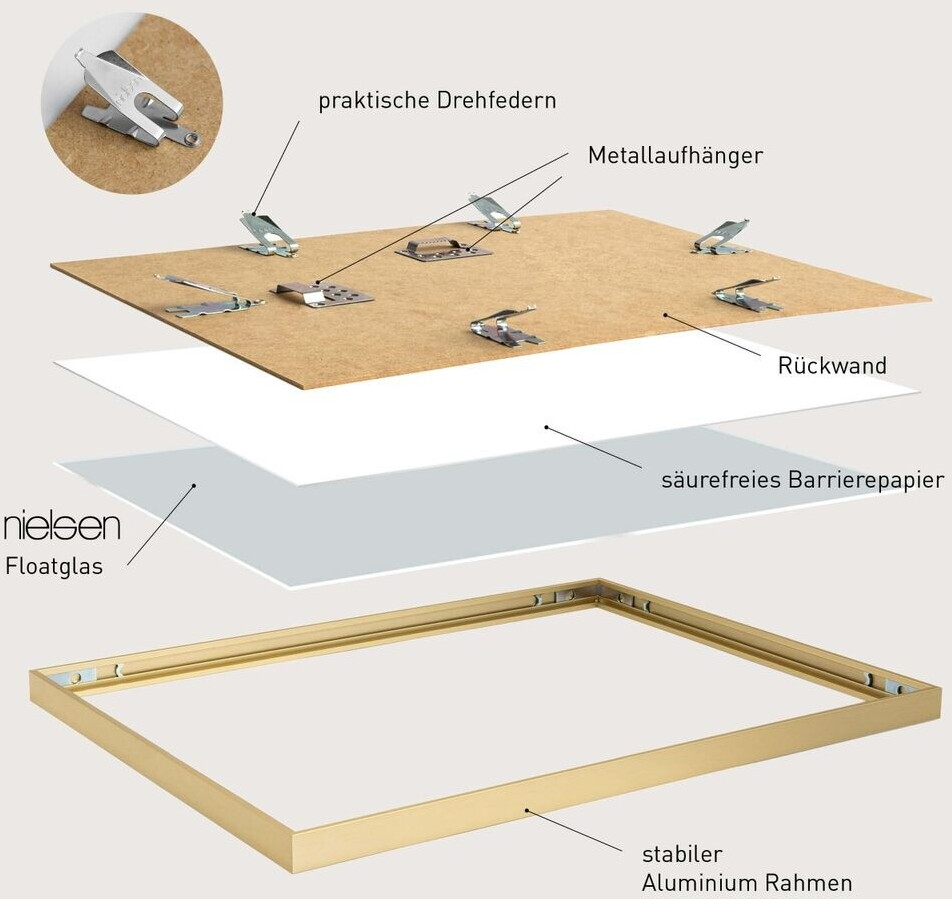 praktische Drehfedern

Metallaufhänger

Rückwand

säurefreies Barrierepapier

nielsen
Floatglas

stabiler
Aluminium Rahmen