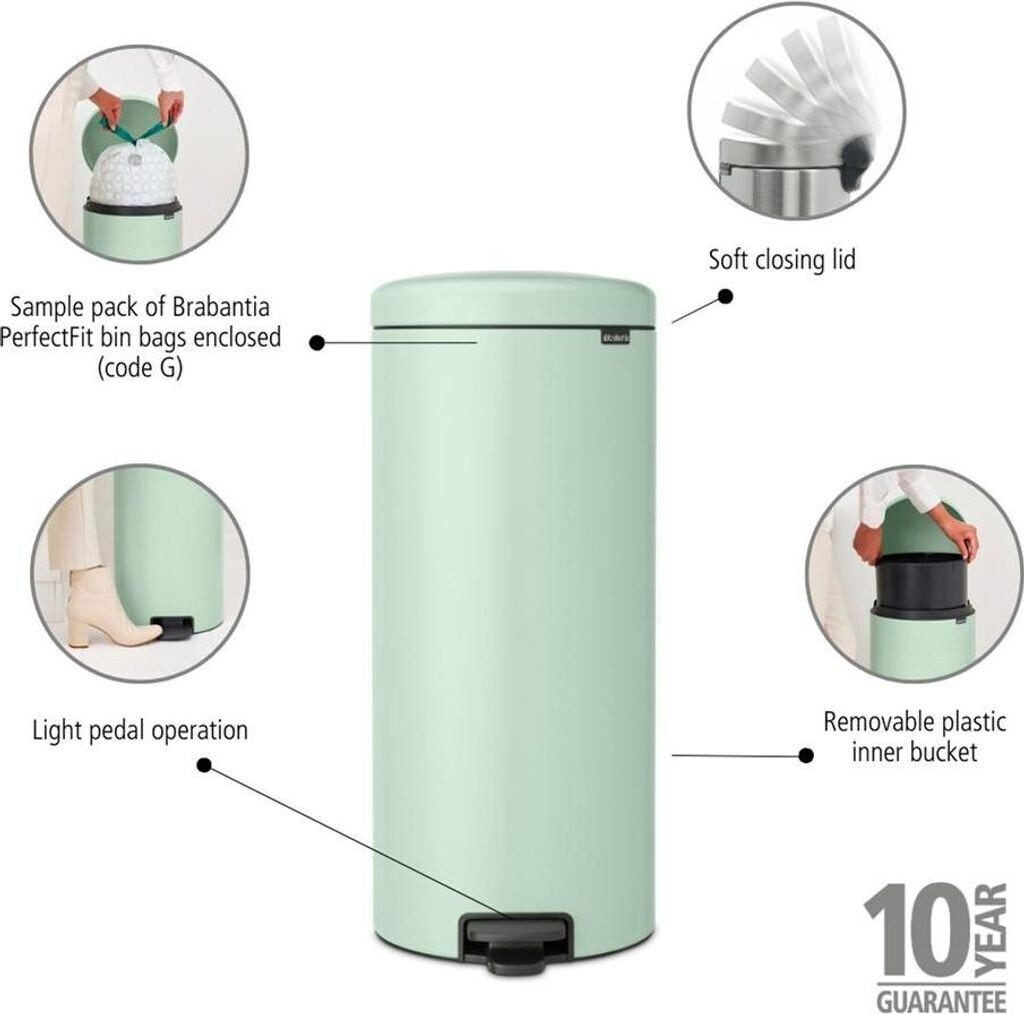 Sample pack of Brabantia PerfectFit bin bags enclosed (code G)

Soft closing lid

brabantia

Light pedal operation

Removable plastic inner bucket

10 YEAR GUARANTEE