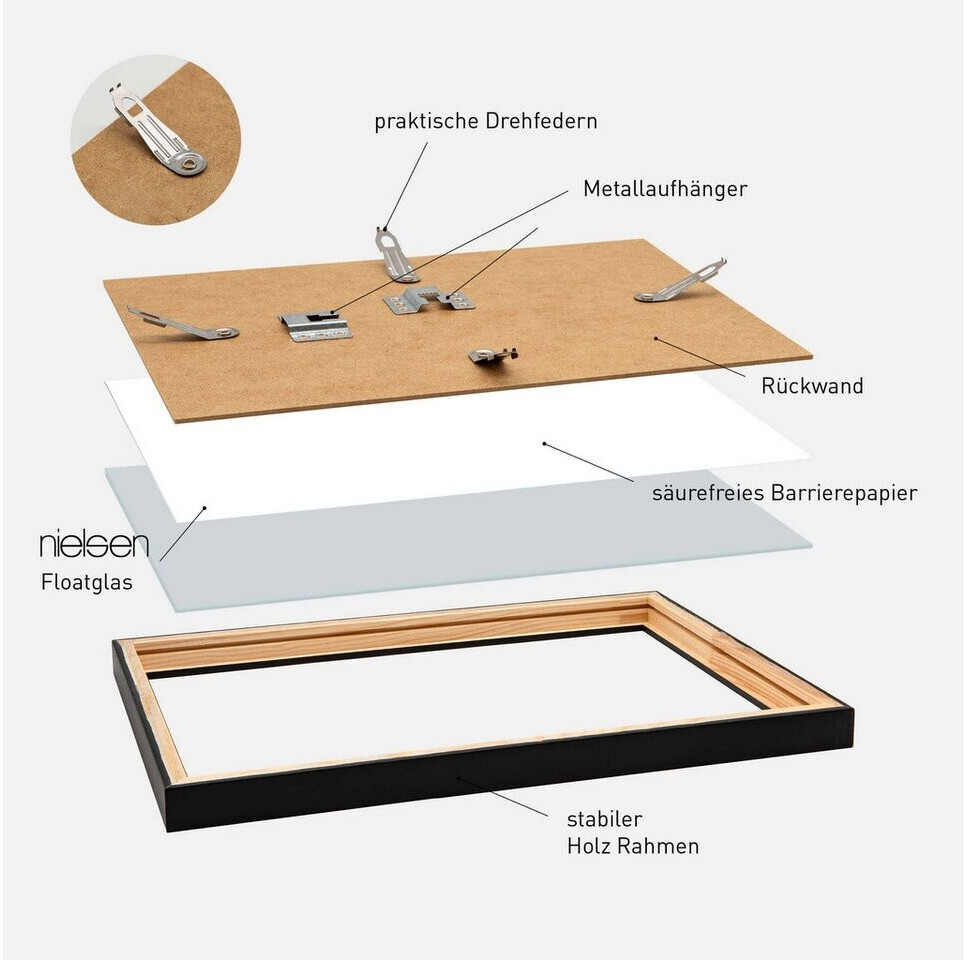 praktische Drehfedern

Metallaufhänger

Rückwand

säurefreies Barrierepapier

nielsen

Floatglas

stabiler
Holz Rahmen