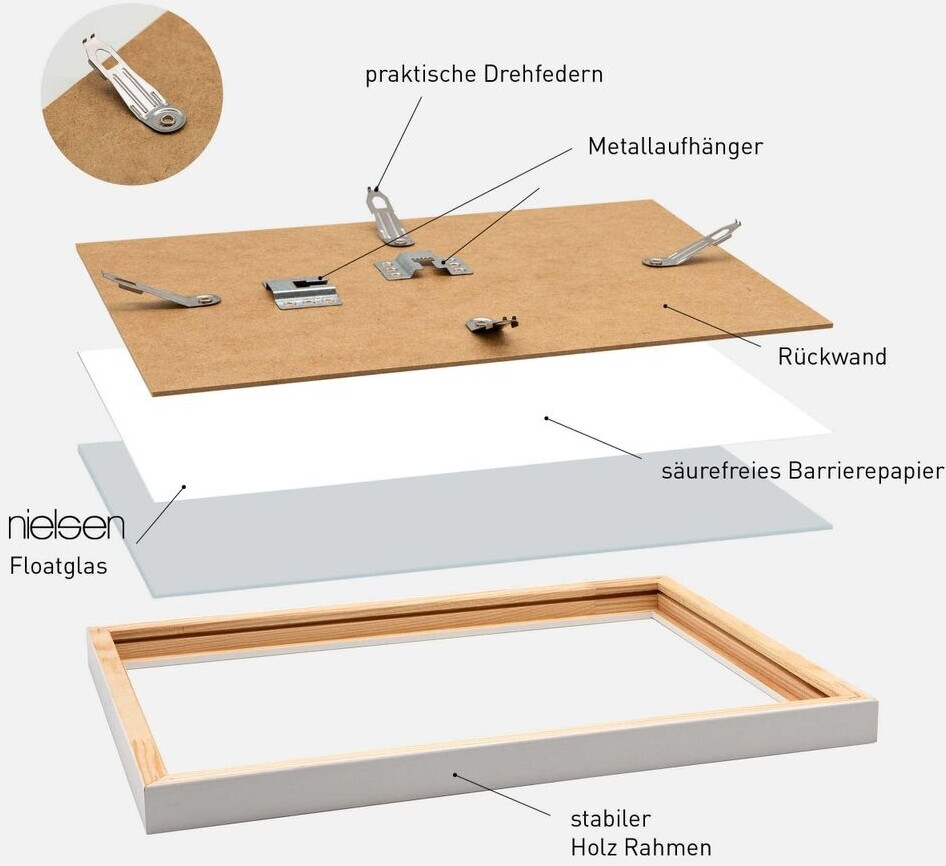 praktische Drehfedern

Metallaufhänger

Rückwand

säurefreies Barrierepapier

nielsen

Floatglas

stabiler
Holz Rahmen