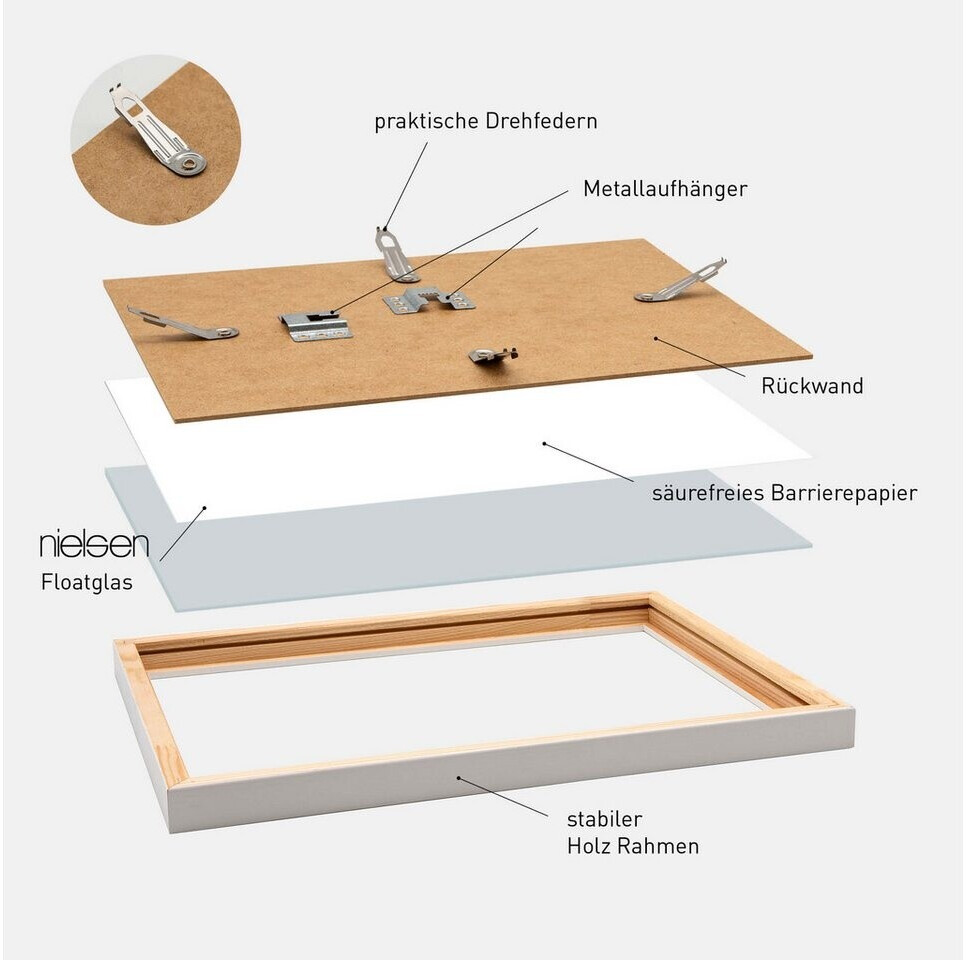 praktische Drehfedern

Metallaufhänger

Rückwand

säurefreies Barrierepapier

nielsen
Floatglas

stabiler
Holz Rahmen