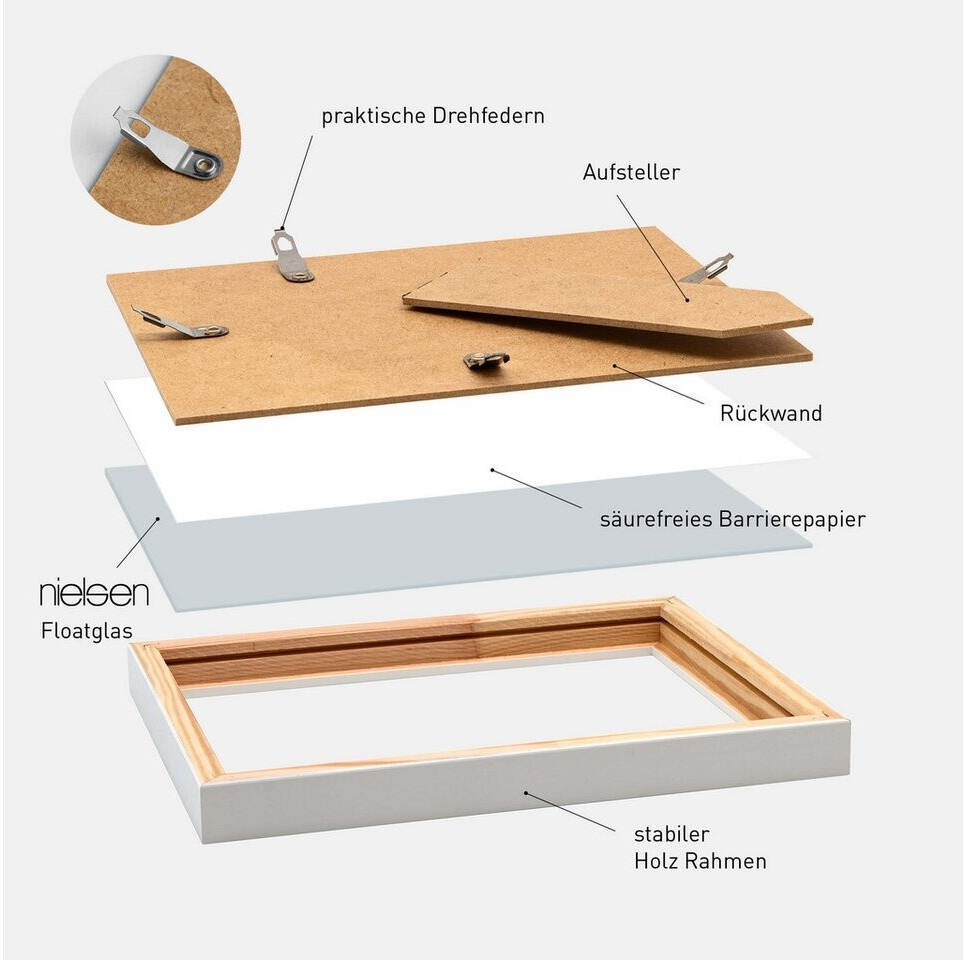 praktische Drehfedern

Aufsteller

Rückwand

säurefreies Barrierepapier

nielsen
Floatglas

stabiler
Holz Rahmen