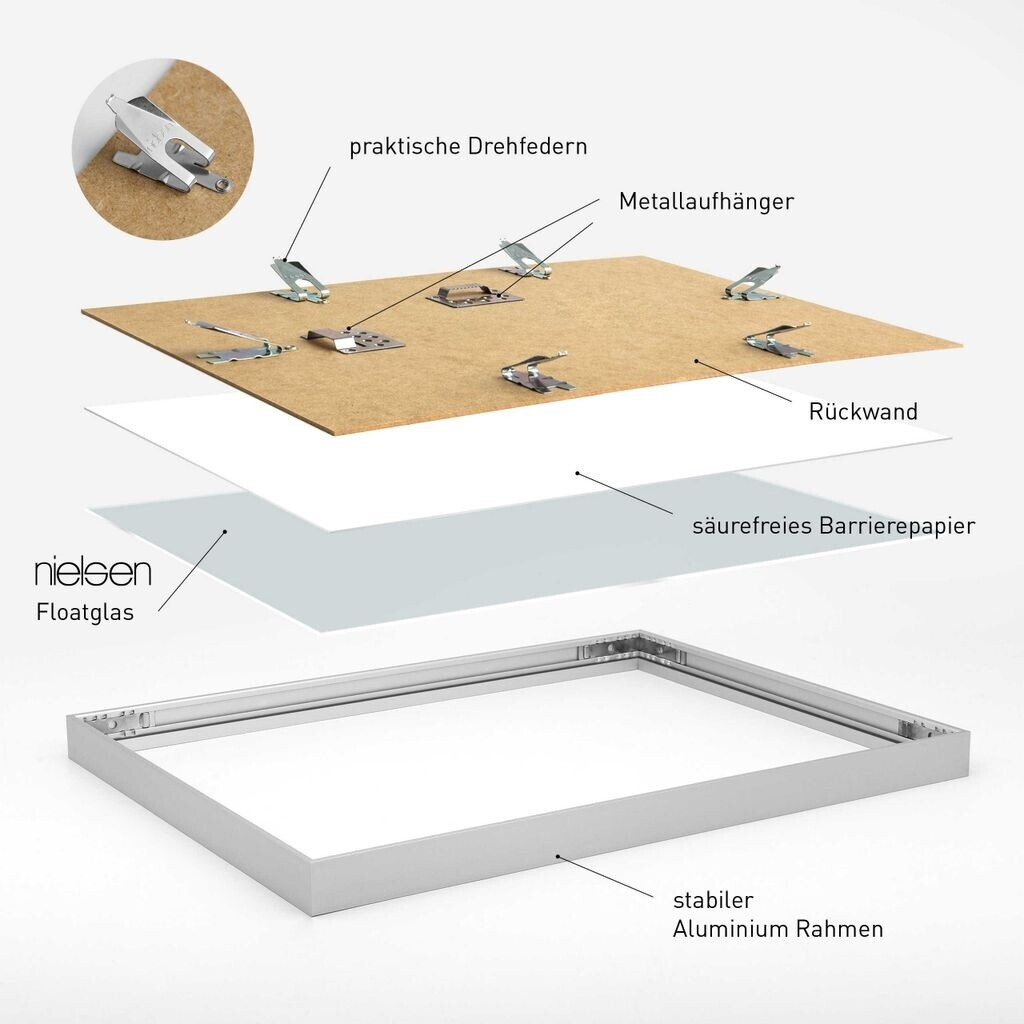 praktische Drehfedern

Metallaufhänger

Rückwand

säurefreies Barrierepapier

nielsen
Floatglas

stabiler
Aluminium Rahmen