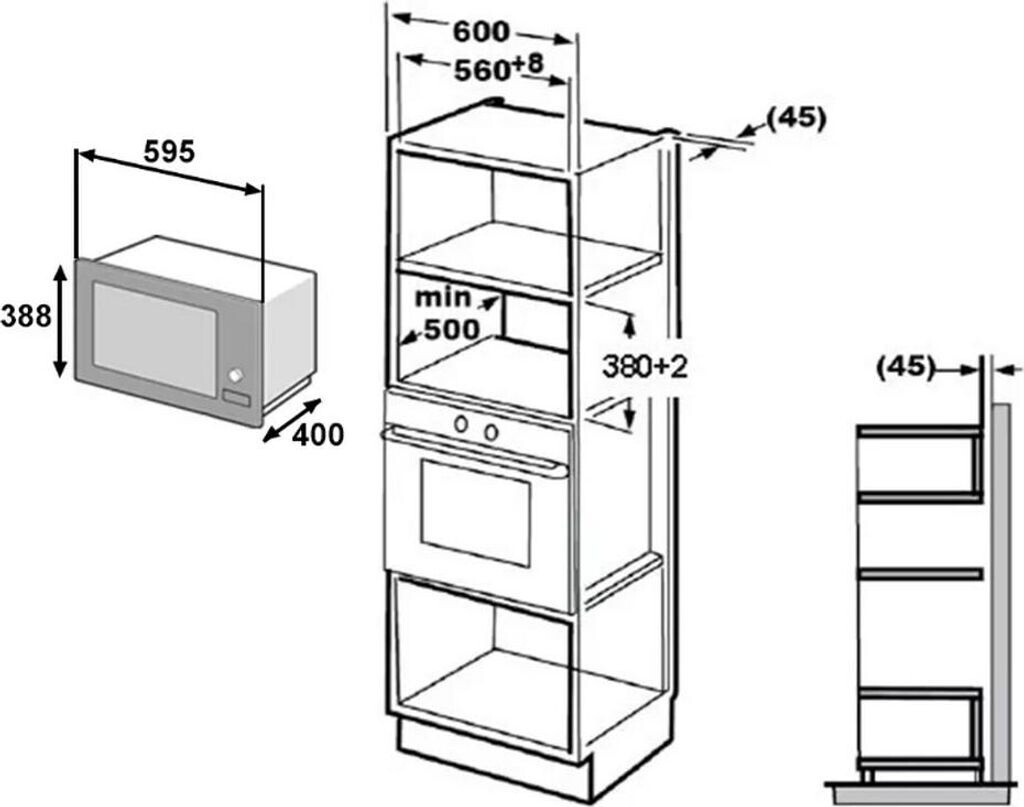 595

388

400

600

$560^{+8}$

(45)

min 500

380+2

(45)