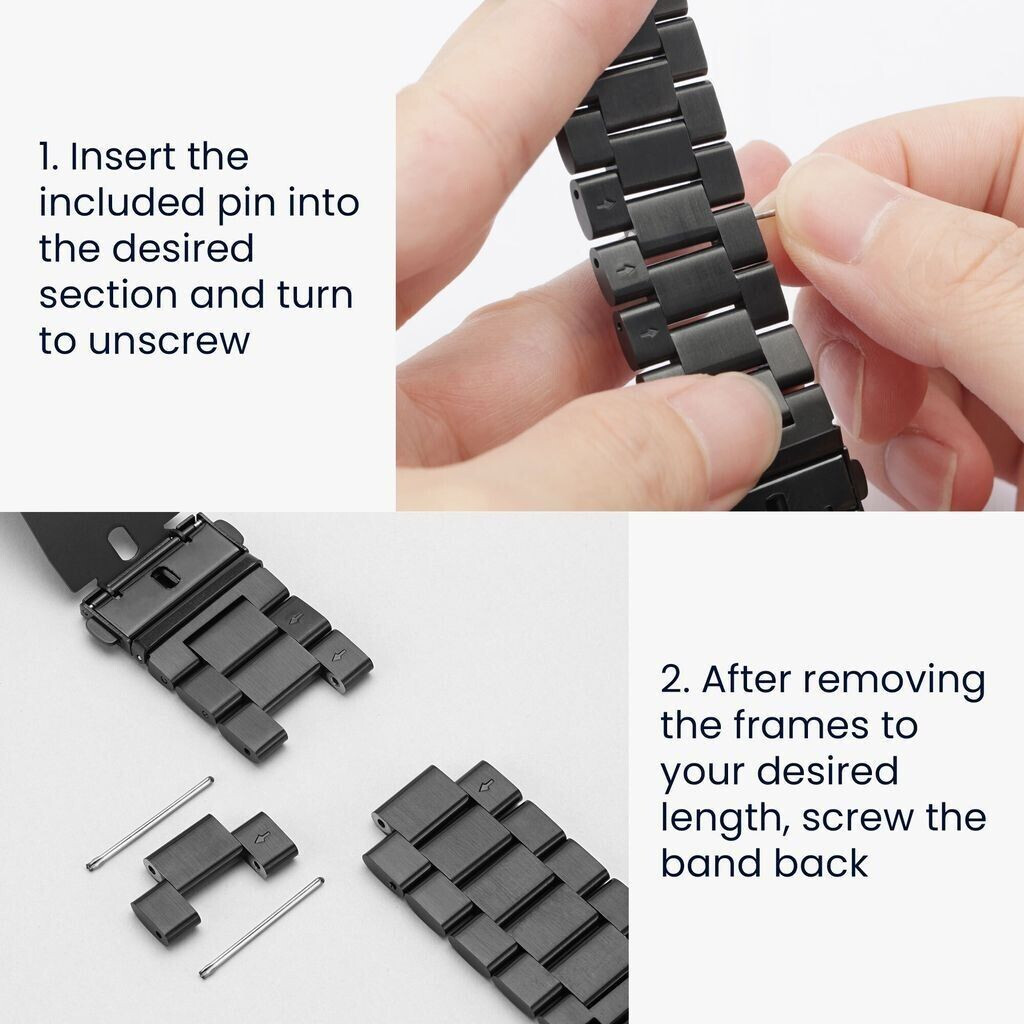 1. Insert the included pin into the desired section and turn to unscrew

2. After removing the frames to your desired length, screw the band back