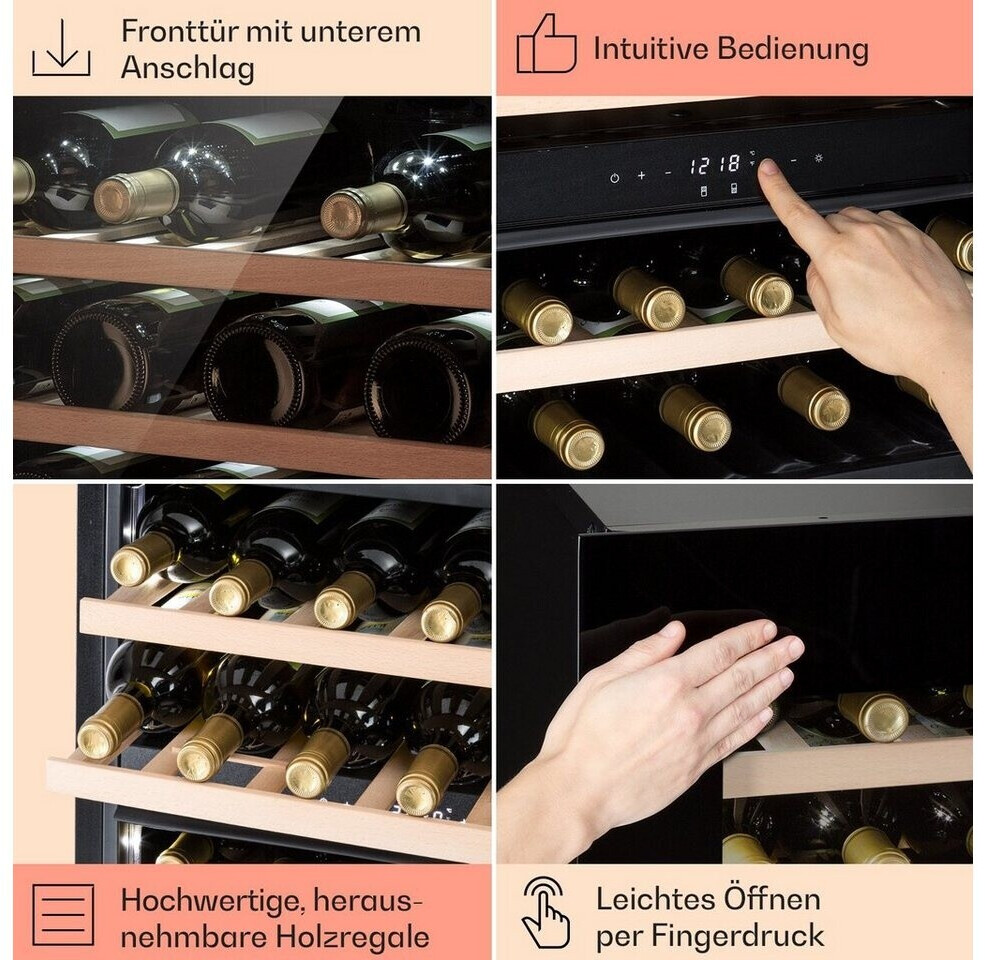 Fronttür mit unterem Anschlag

Intuitive Bedienung

12 18

Hochwertige, herausnehmbare Holzregale

Leichtes Öffnen per Fingerdruck