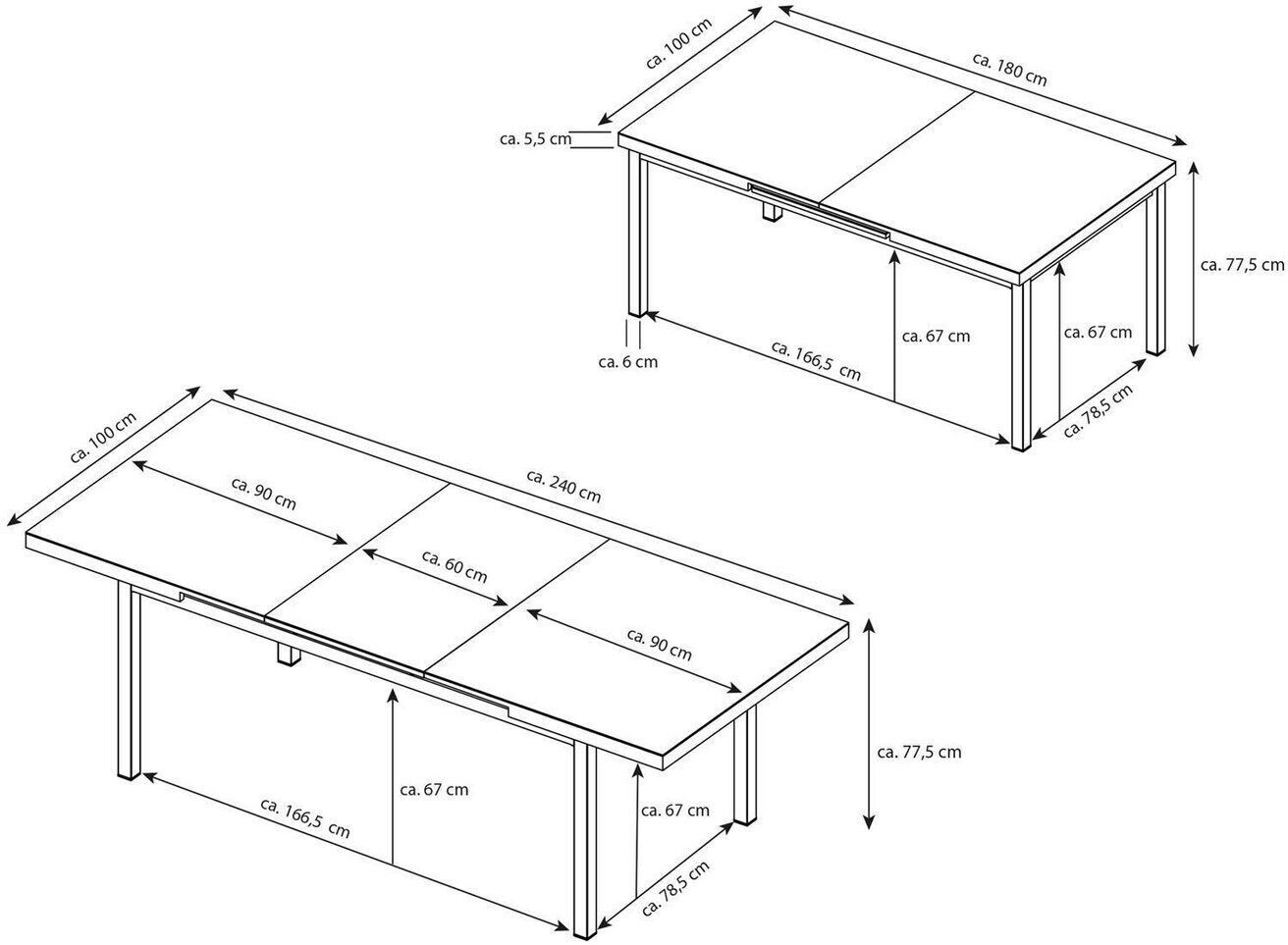 ca. 100 cm
ca. 180 cm
ca. 5,5 cm
ca. 77,5 cm
ca. 67 cm
ca. 67 cm
ca. 6 cm
ca. 166,5 cm
ca. 78,5 cm

ca. 100 cm
ca. 240 cm
ca. 90 cm
ca. 60 cm
ca. 90 cm
ca. 77,5 cm
ca. 67 cm
ca. 67 cm
ca. 166,5 cm
ca. 78,5 cm