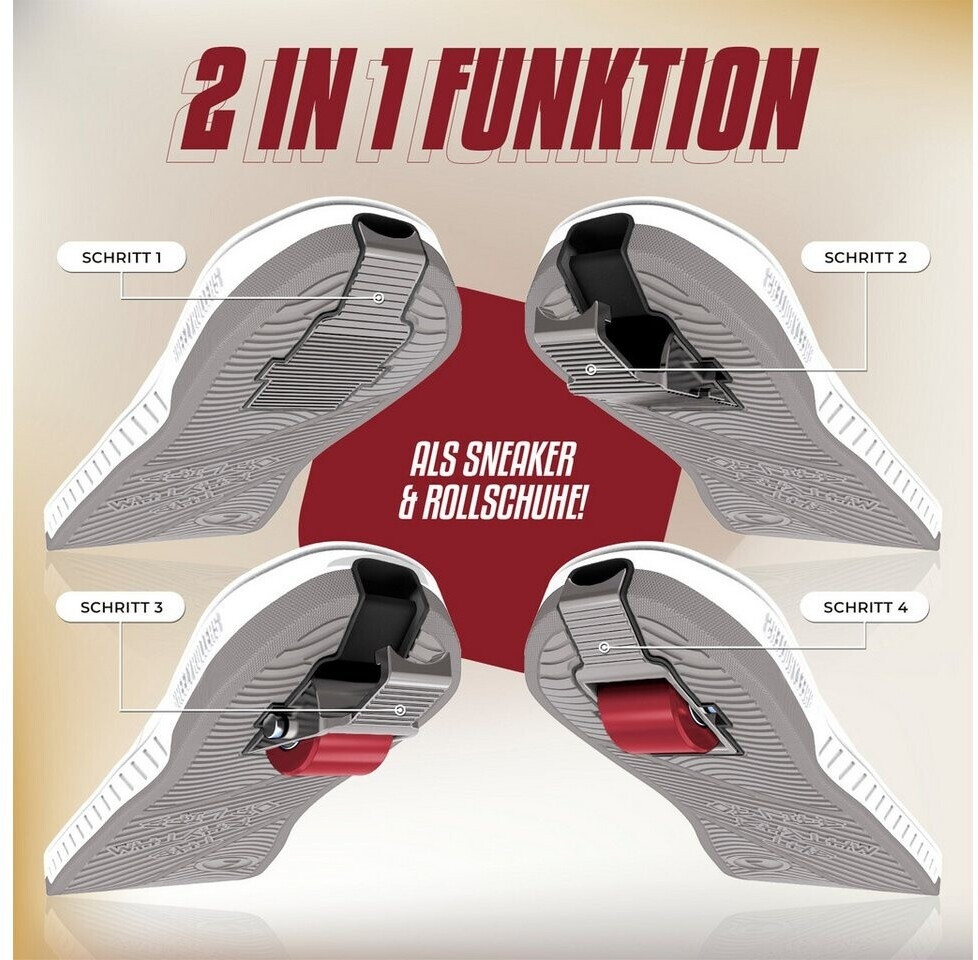 2 IN 1 FUNKTION

SCHRITT 1

SCHRITT 2

ALS SNEAKER & ROLLSCHUHE!

SCHRITT 3

SCHRITT 4