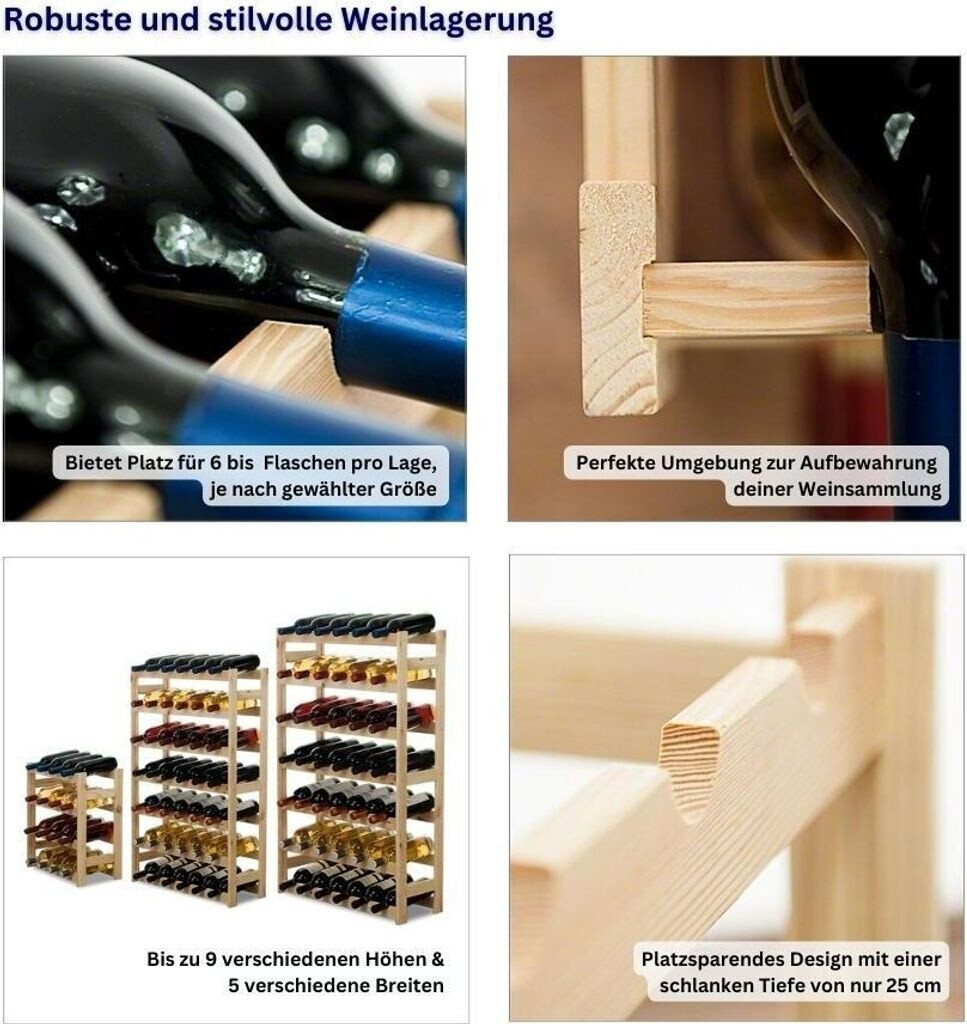 Robuste und stilvolle Weinlagerung

Bietet Platz für 6 bis Flaschen pro Lage, je nach gewählter Größe

Perfekte Umgebung zur Aufbewahrung deiner Weinsammlung

Bis zu 9 verschiedenen Höhen & 5 verschiedene Breiten

Platzsparendes Design mit einer schlanken Tiefe von nur 25 cm