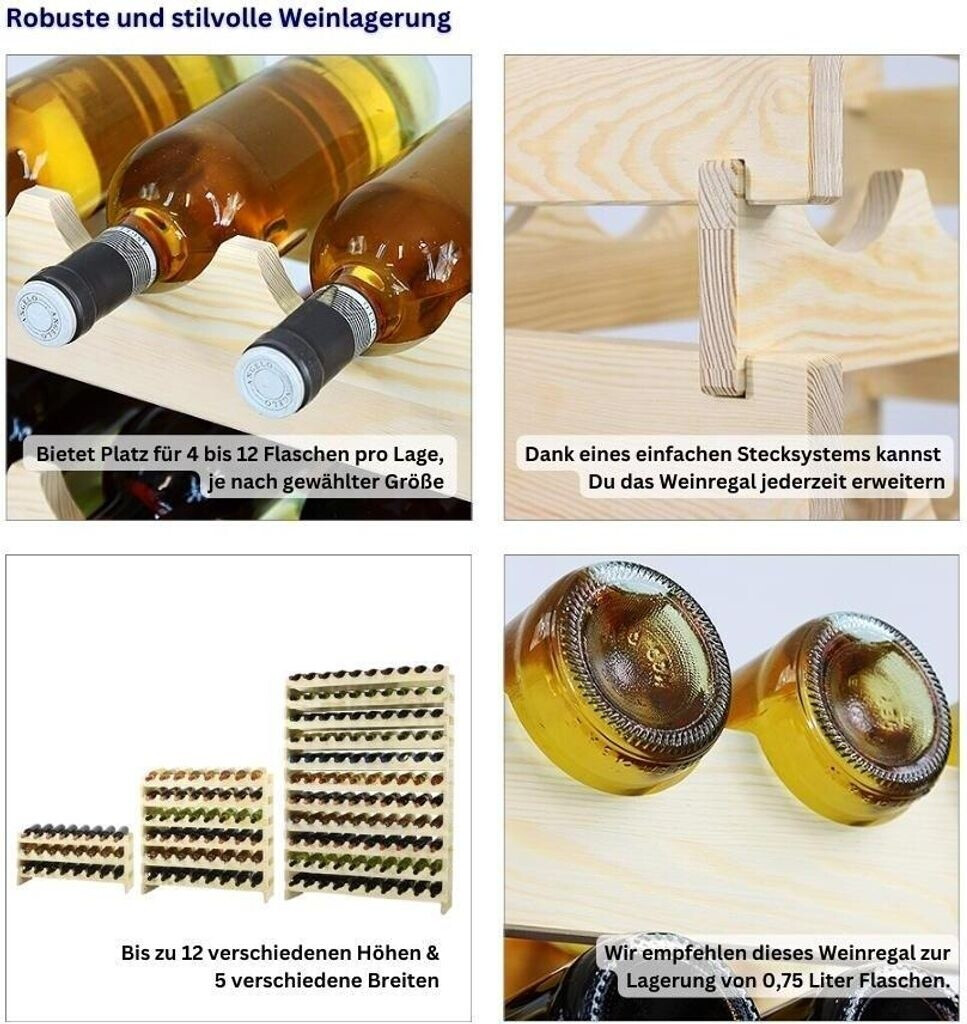 Robuste und stilvolle Weinlagerung

Bietet Platz für 4 bis 12 Flaschen pro Lage, je nach gewählter Größe

Dank eines einfachen Stecksystems kannst Du das Weinregal jederzeit erweitern

Bis zu 12 verschiedenen Höhen & 5 verschiedene Breiten

Wir empfehlen dieses Weinregal zur Lagerung von 0,75 Liter Flaschen.