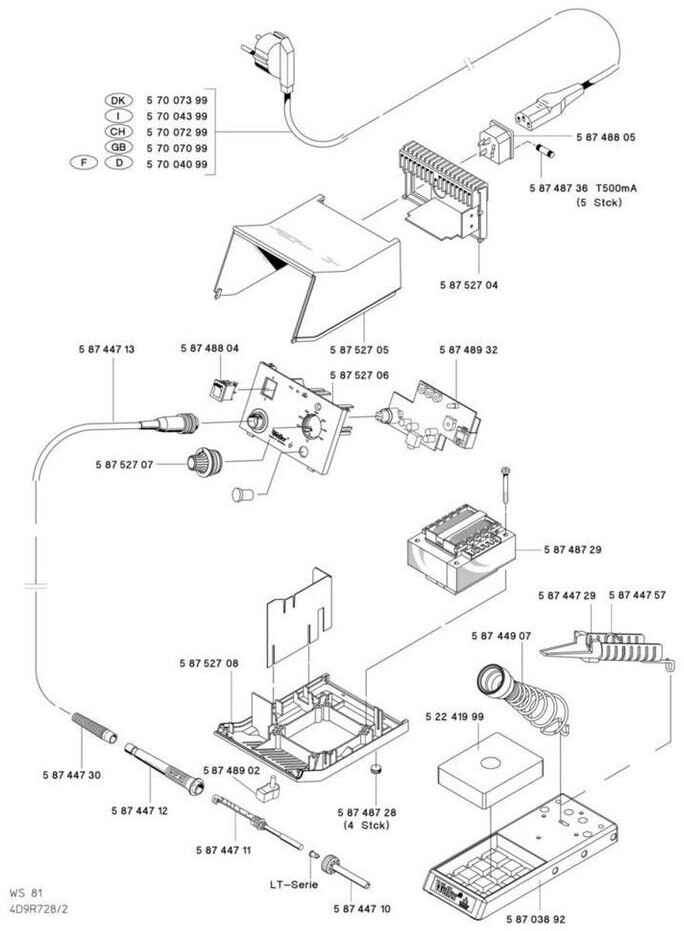 DK 5 70 073 99
I 5 70 043 99
CH 5 70 072 99
GB 5 70 070 99
F D 5 70 040 99

5 87 488 05
5 87 487 36 T500mA
(5 Stck)
5 87 527 04
5 87 527 05
5 87 447 13
5 87 488 04
5 87 527 06
5 87 489 32
5 87 527 07
5 87 487 29
5 87 447 29
5 87 447 57
5 87 449 07
5 87 527 08
5 22 419 99
5 87 447 30
5 87 489 02
5 87 447 12
5 87 487 28
(4 Stck)
5 87 447 11
LT-Serie
5 87 447 10
5 87 038 92
WS 81
4D9R728/2