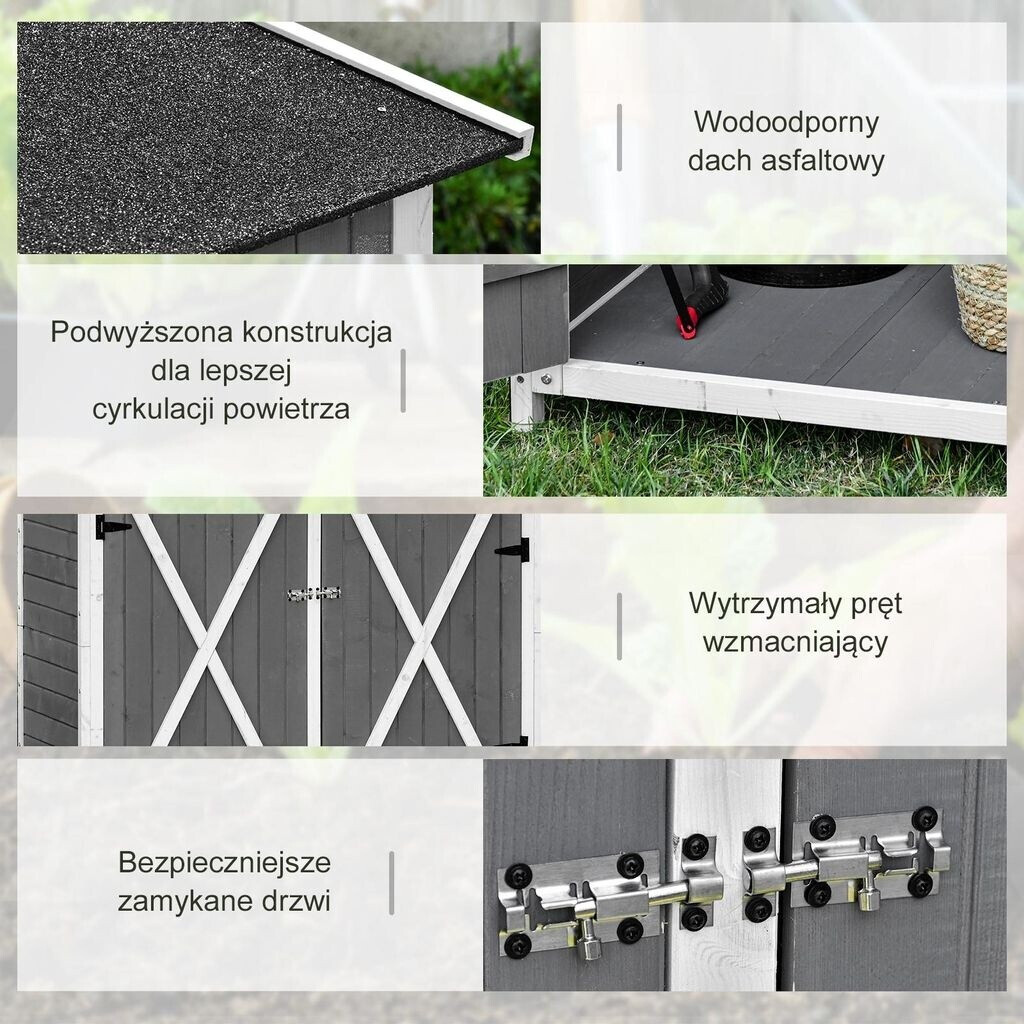 Wodoodporny dach asfaltowy

Podwyższona konstrukcja dla lepszej cyrkulacji powietrza

Wytrzymały pręt wzmacniający

Bezpieczniejsze zamykane drzwi