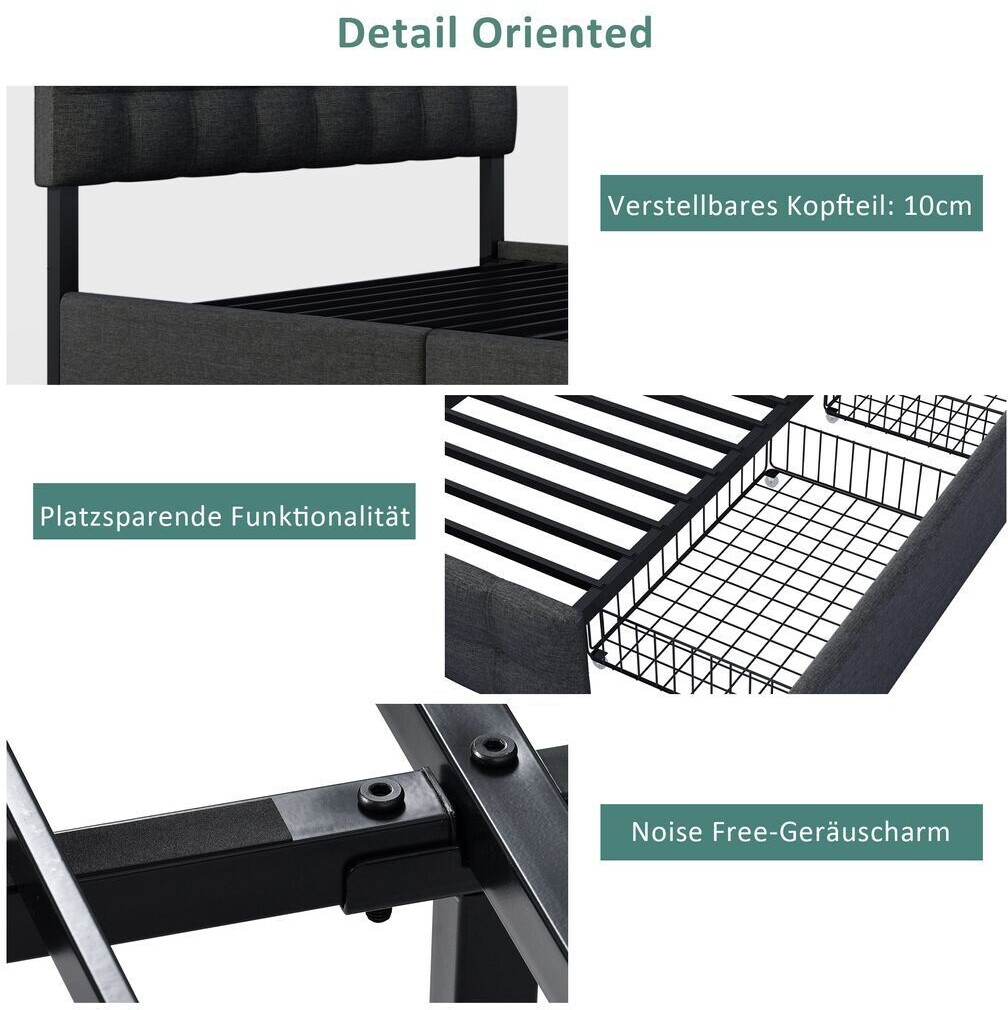 Detail Oriented

Verstellbares Kopfteil: 10cm

Platzsparende Funktionalität

Noise Free-Geräuscharm