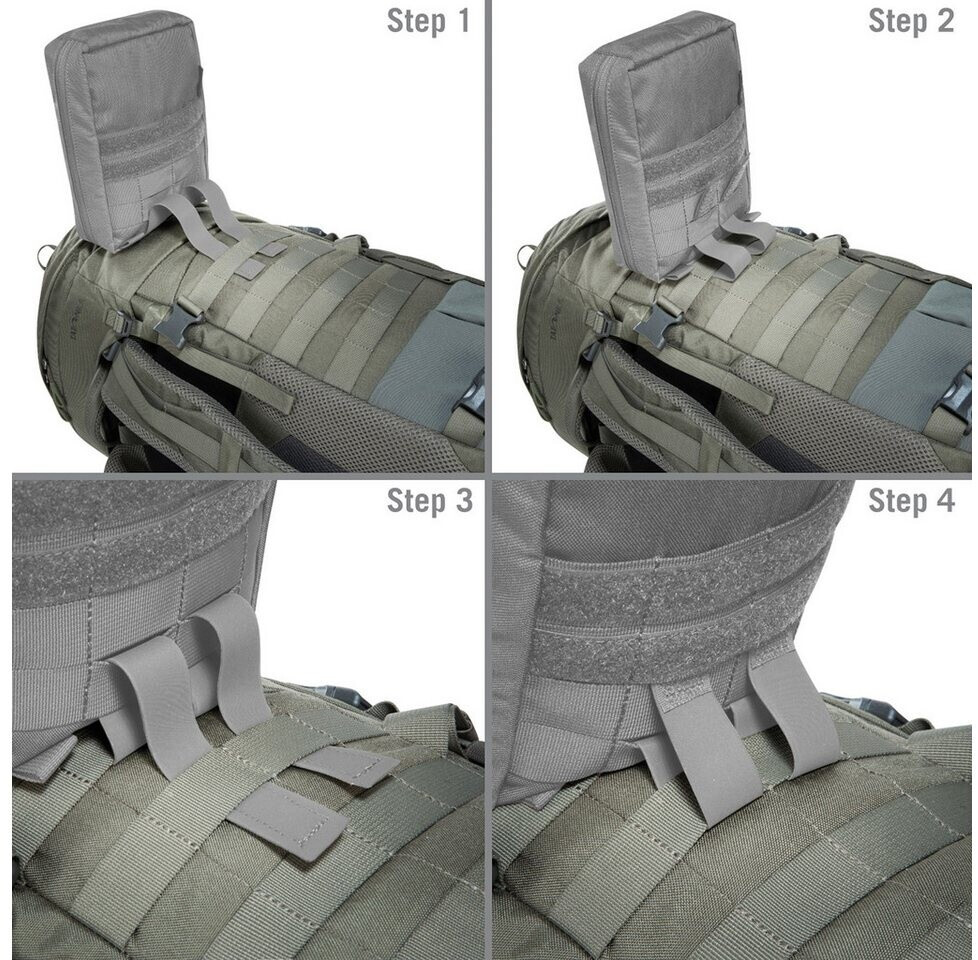 Step 1

Step 2

Step 3

Step 4