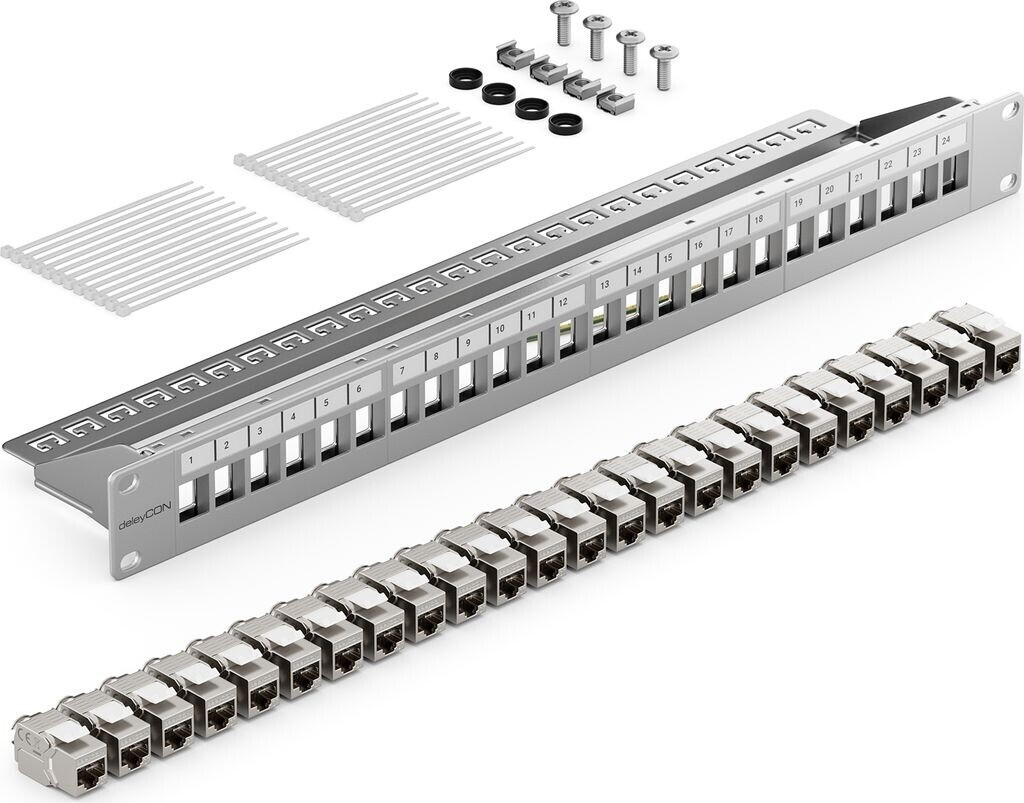 deleyCON

1 2 3 4 5 6

7 8 9 10 11 12

13 14 15 16 17 18

19 20 21 22 23 24