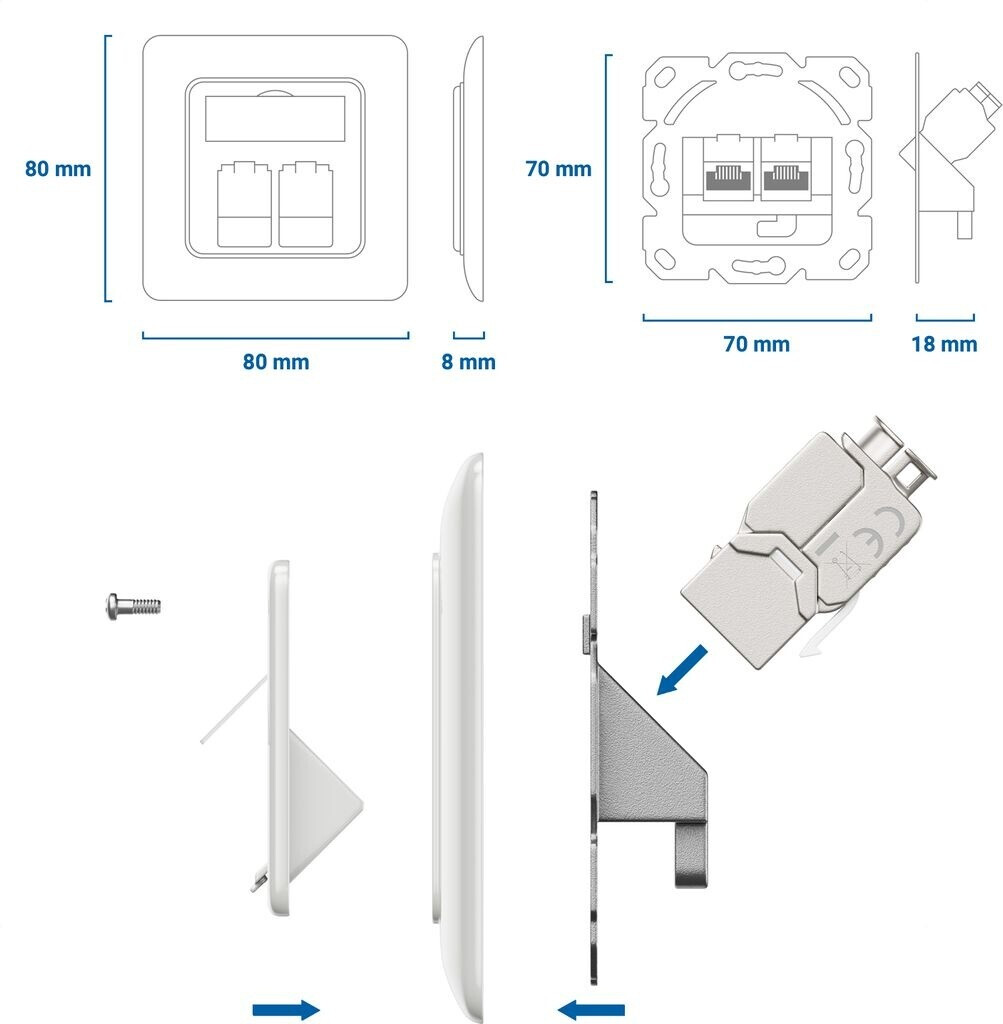 80 mm

80 mm

8 mm

70 mm

70 mm

18 mm

CE