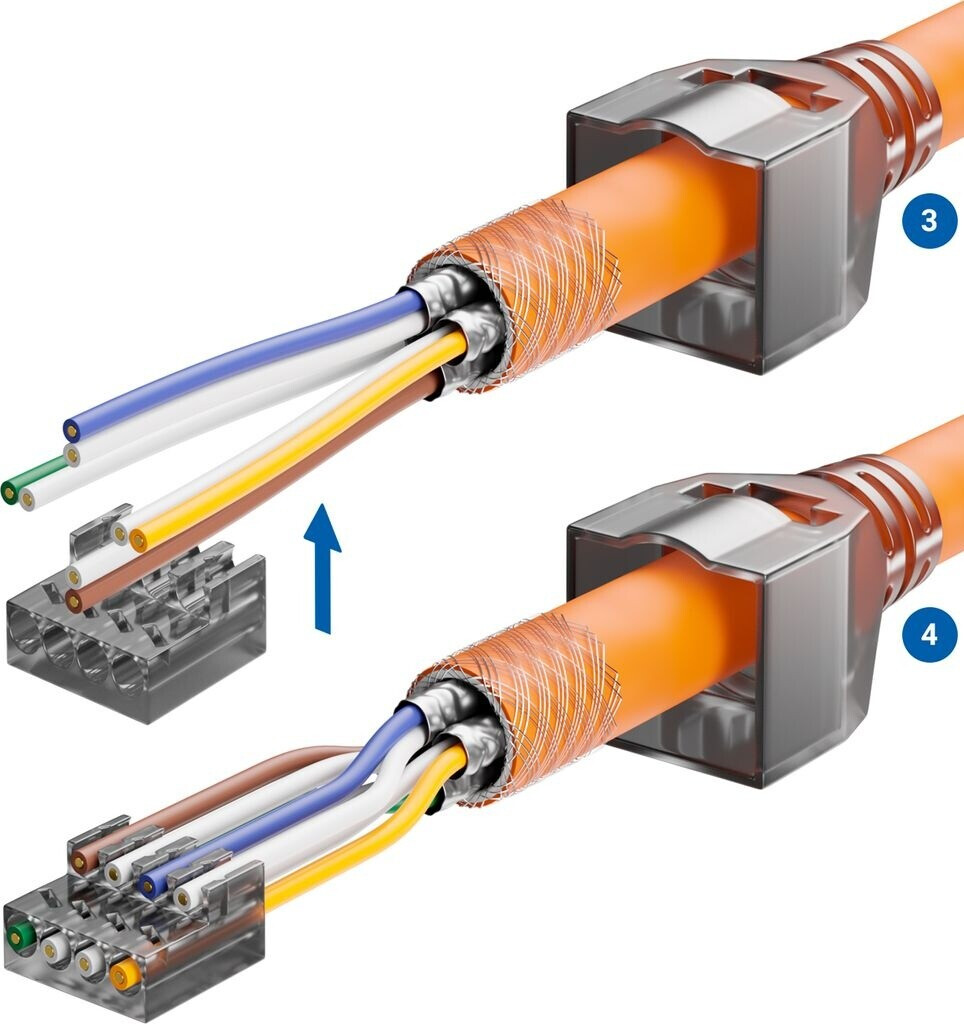 3

4