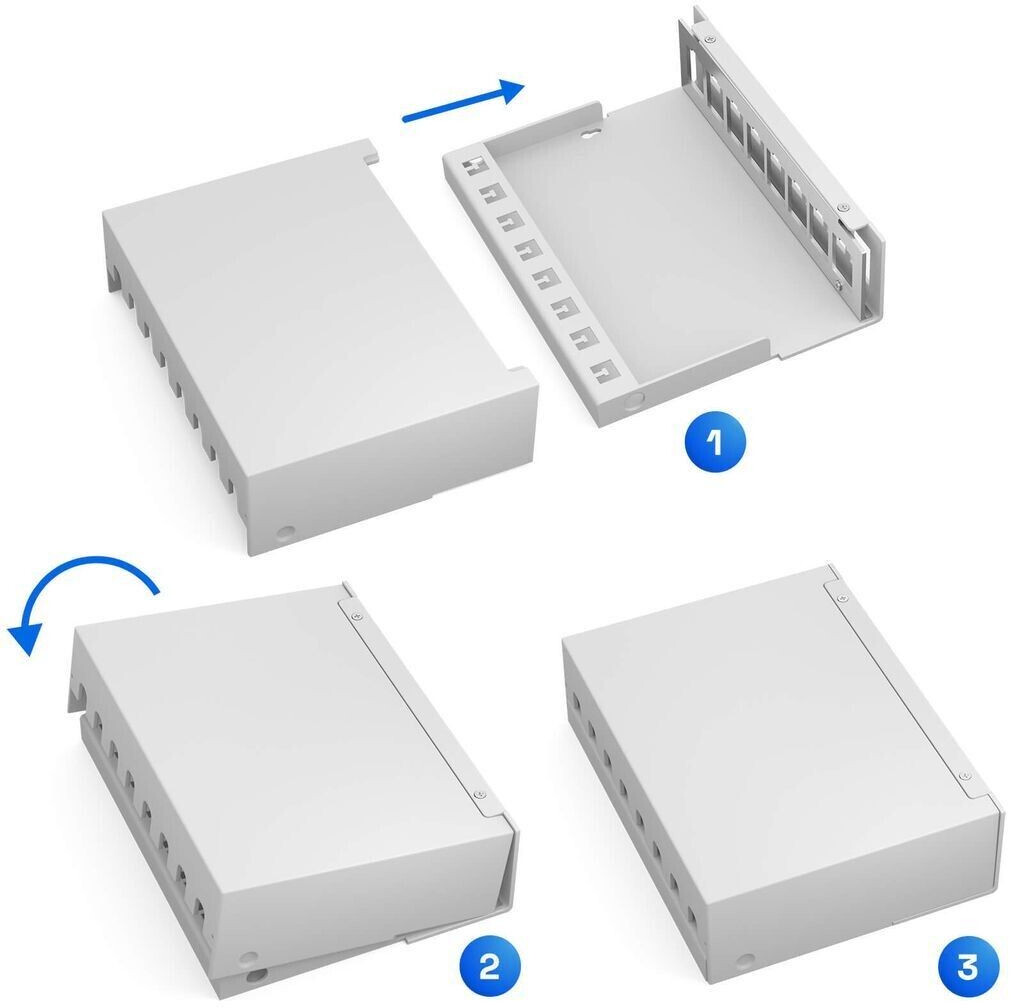 1

2

3