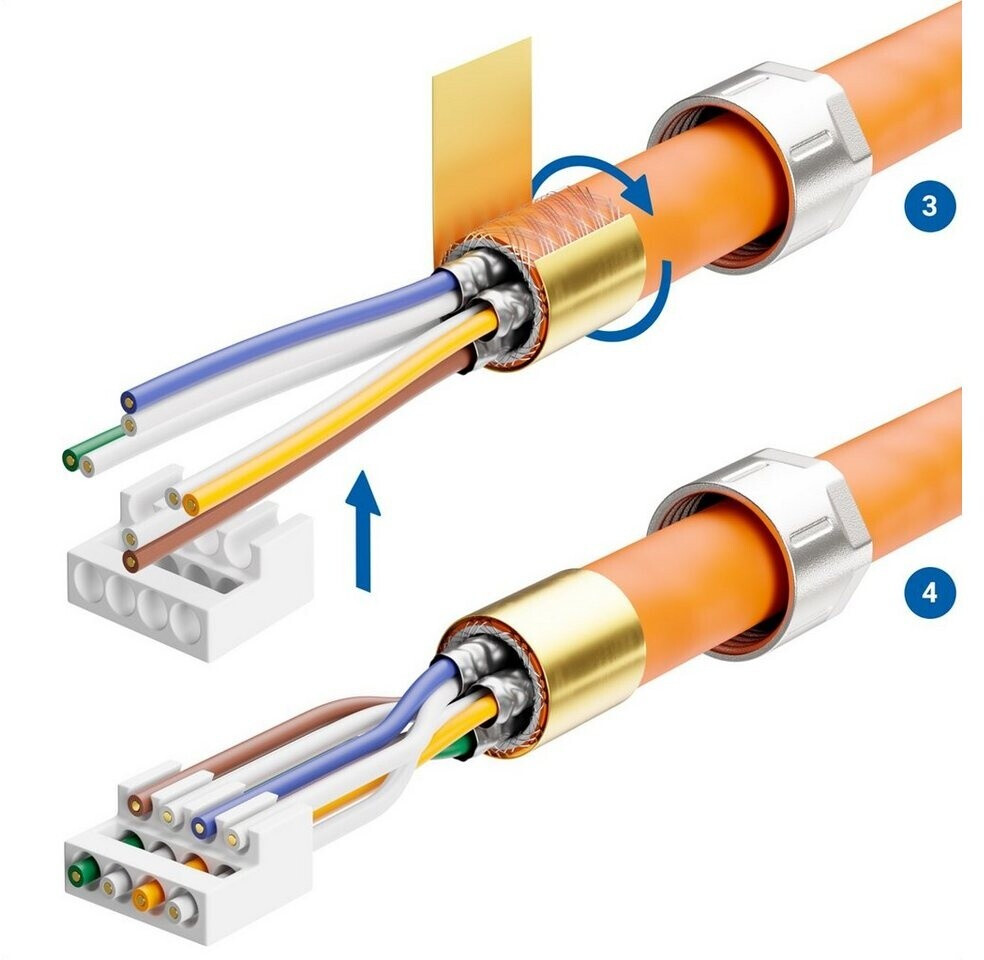 3

4