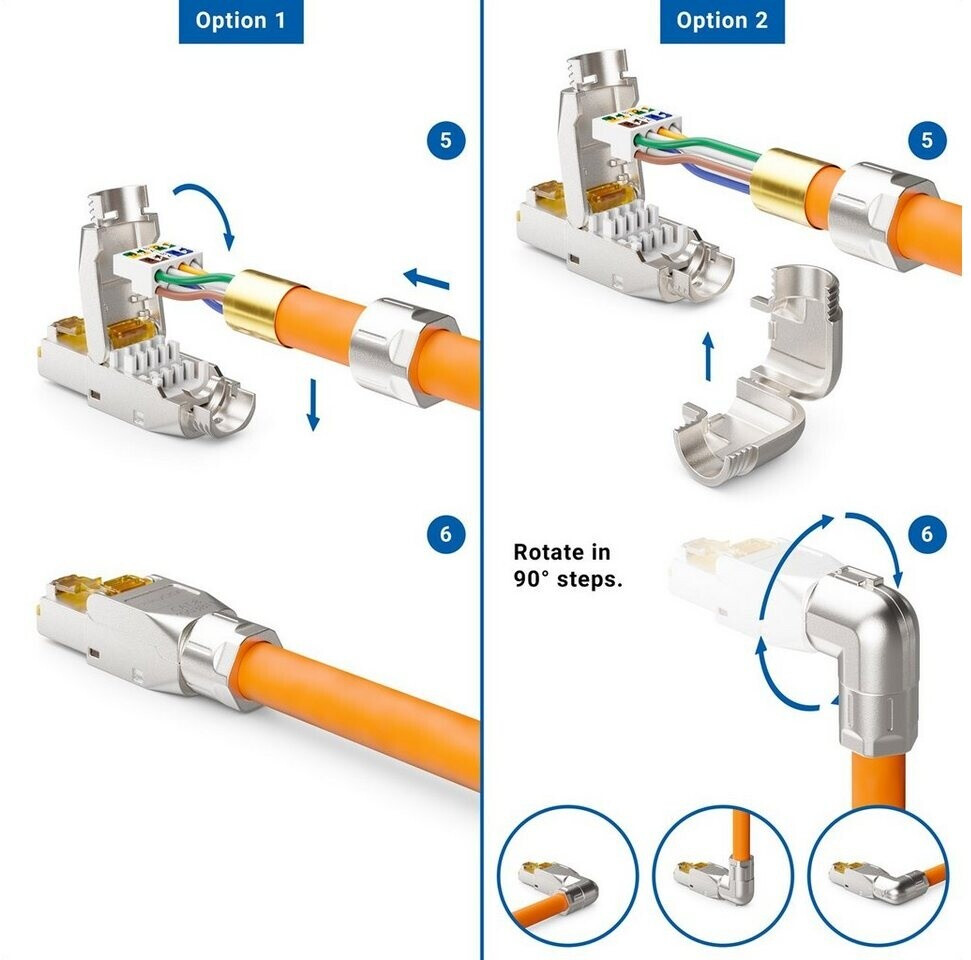 Option 1

5

6

Option 2

5

Rotate in 90° steps.

6