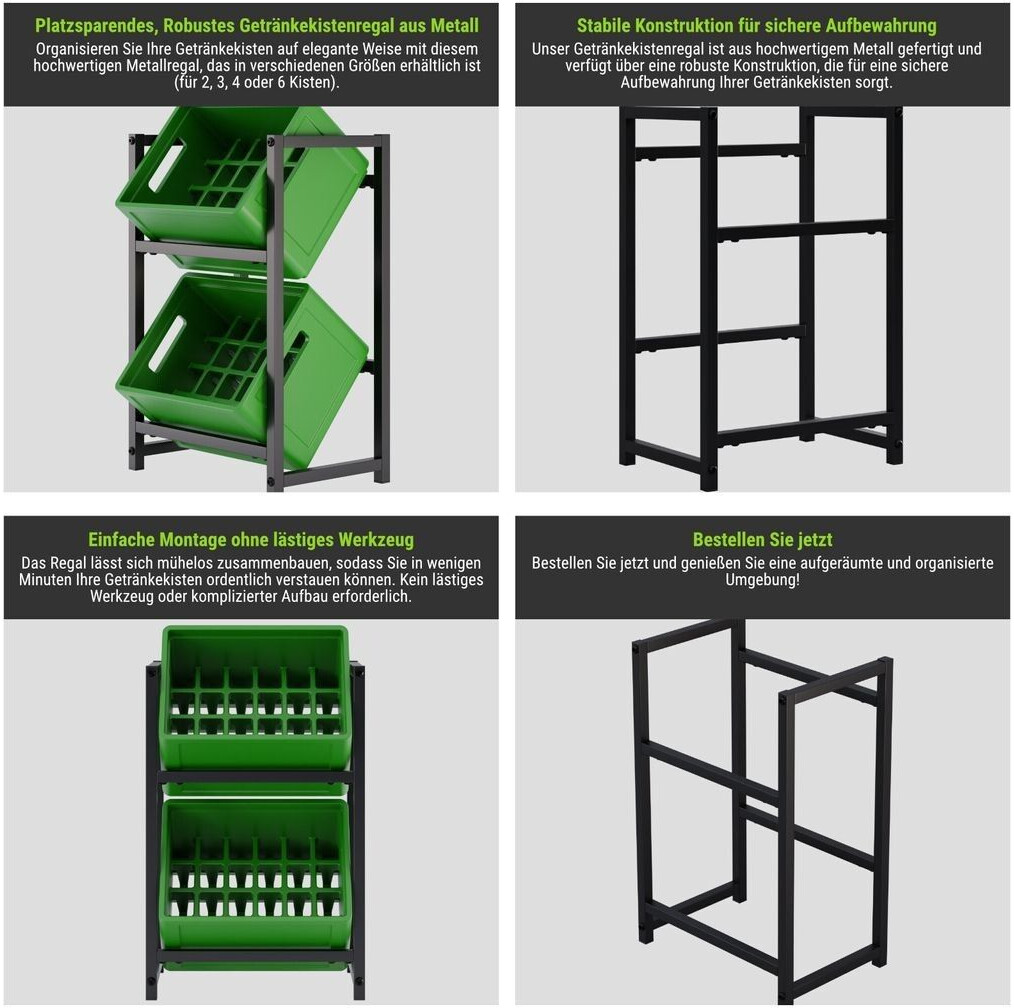 Platzsparendes, Robustes Getränkekistenregal aus Metall
Organisieren Sie Ihre Getränkekisten auf elegante Weise mit diesem hochwertigen Metallregal, das in verschiedenen Größen erhältlich ist (für 2, 3, 4 oder 6 Kisten).

Stabile Konstruktion für sichere Aufbewahrung
Unser Getränkekistenregal ist aus hochwertigem Metall gefertigt und verfügt über eine robuste Konstruktion, die für eine sichere Aufbewahrung Ihrer Getränkekisten sorgt.

Einfache Montage ohne lästiges Werkzeug
Das Regal lässt sich mühelos zusammenbauen, sodass Sie in wenigen Minuten Ihre Getränkekisten ordentlich verstauen können. Kein lästiges Werkzeug oder komplizierter Aufbau erforderlich.

Bestellen Sie jetzt
Bestellen Sie jetzt und genießen Sie eine aufgeräumte und organisierte Umgebung!