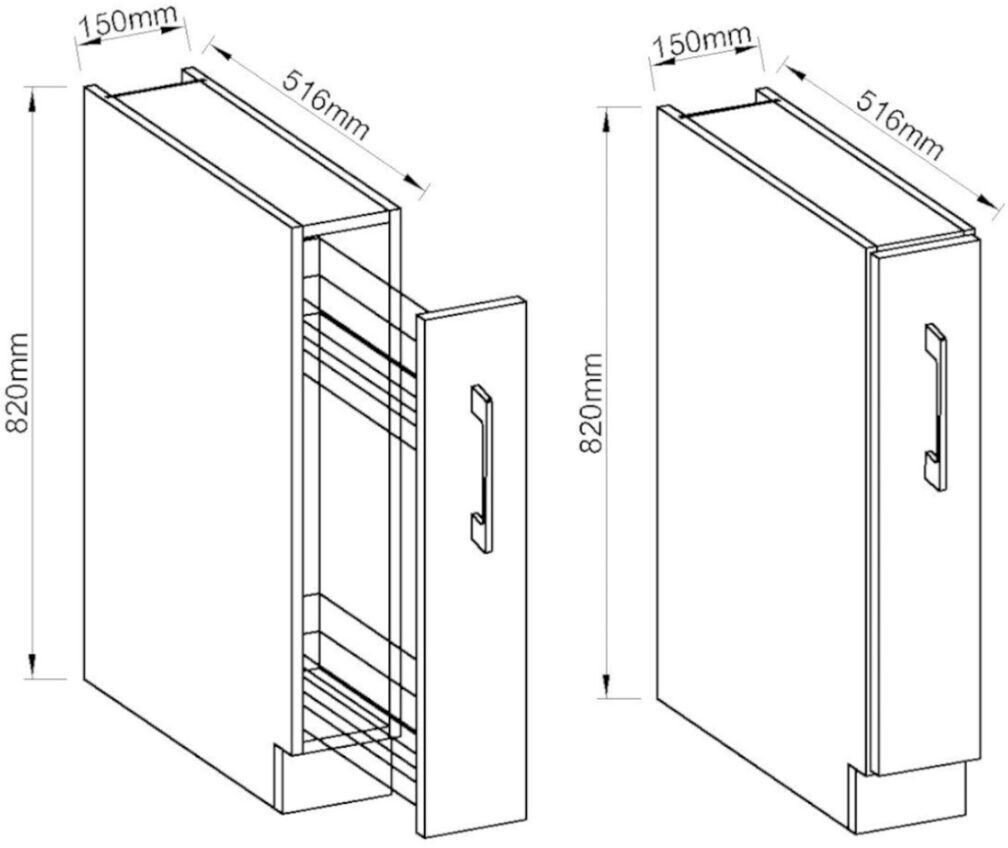 150mm
516mm
820mm

150mm
516mm
820mm