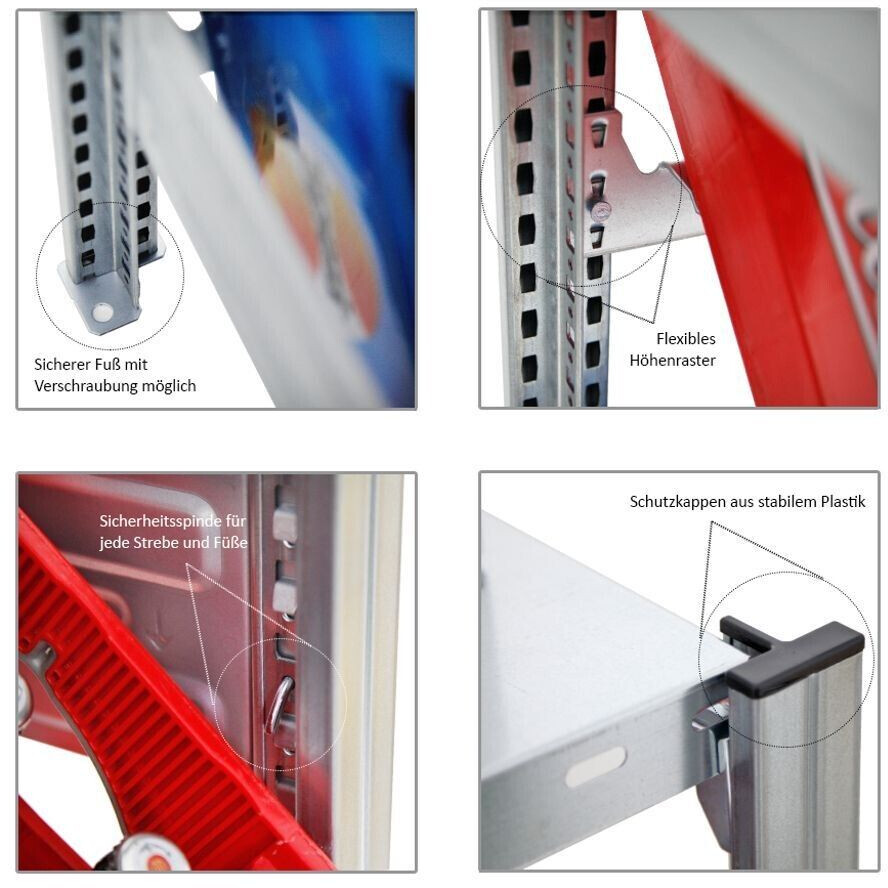 Sicherer Fuß mit Verschraubung möglich

Flexibles Höhenraster

Sicherheitsspinde für jede Strebe und Füße

Schutzkappen aus stabilem Plastik