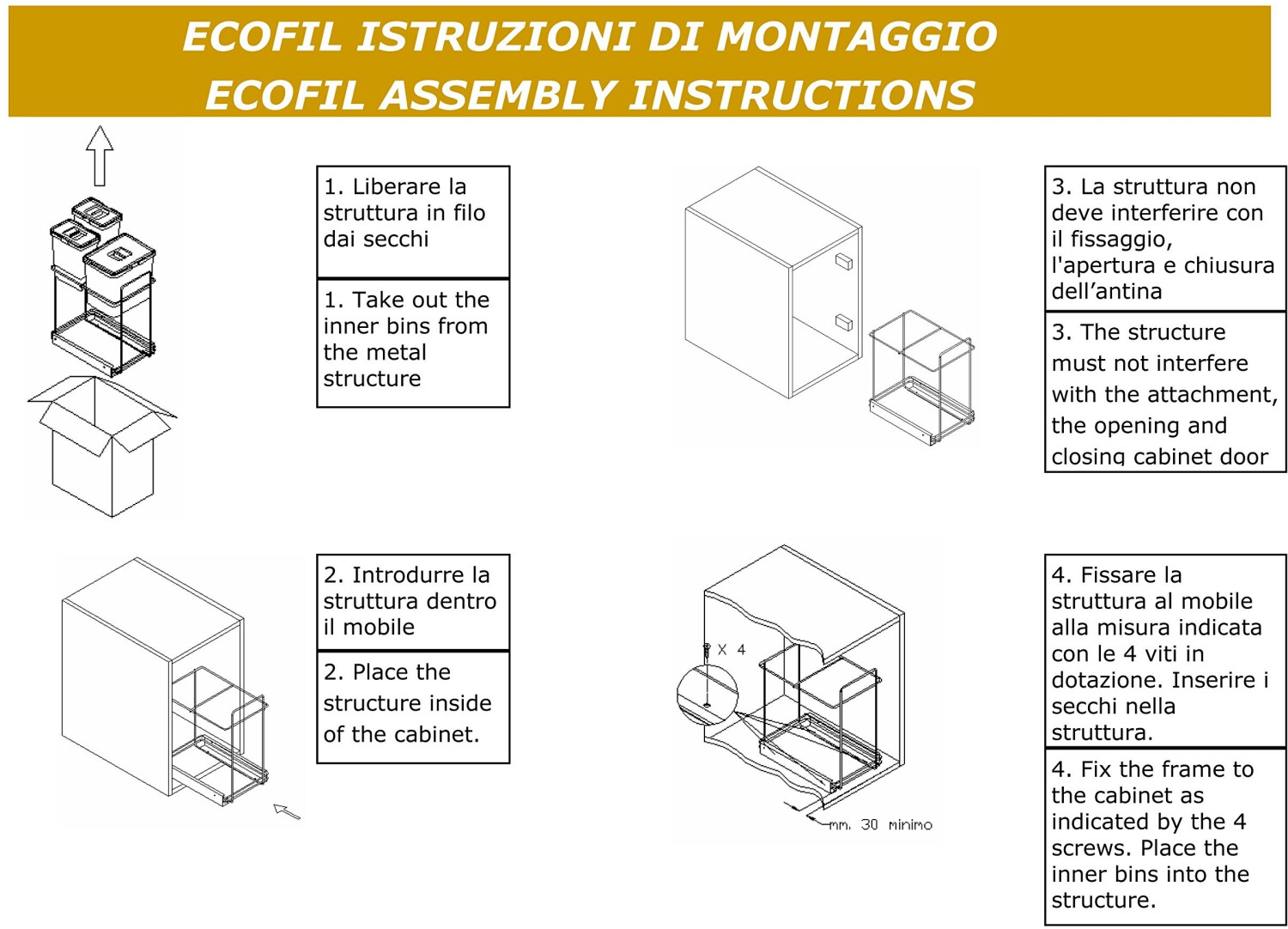 ECOFIL ISTRUZIONI DI MONTAGGIO
ECOFIL ASSEMBLY INSTRUCTIONS

1. Liberare la struttura in filo dai secchi

1. Take out the inner bins from the metal structure

3. La struttura non deve interferire con il fissaggio, l'apertura e chiusura dell'antina

3. The structure must not interfere with the attachment, the opening and closing cabinet door

2. Introdurre la struttura dentro il mobile

2. Place the structure inside of the cabinet.

X 4

mm. 30 minimo

4. Fissare la struttura al mobile alla misura indicata con le 4 viti in dotazione. Inserire i secchi nella struttura.

4. Fix the frame to the cabinet as indicated by the 4 screws. Place the inner bins into the structure.