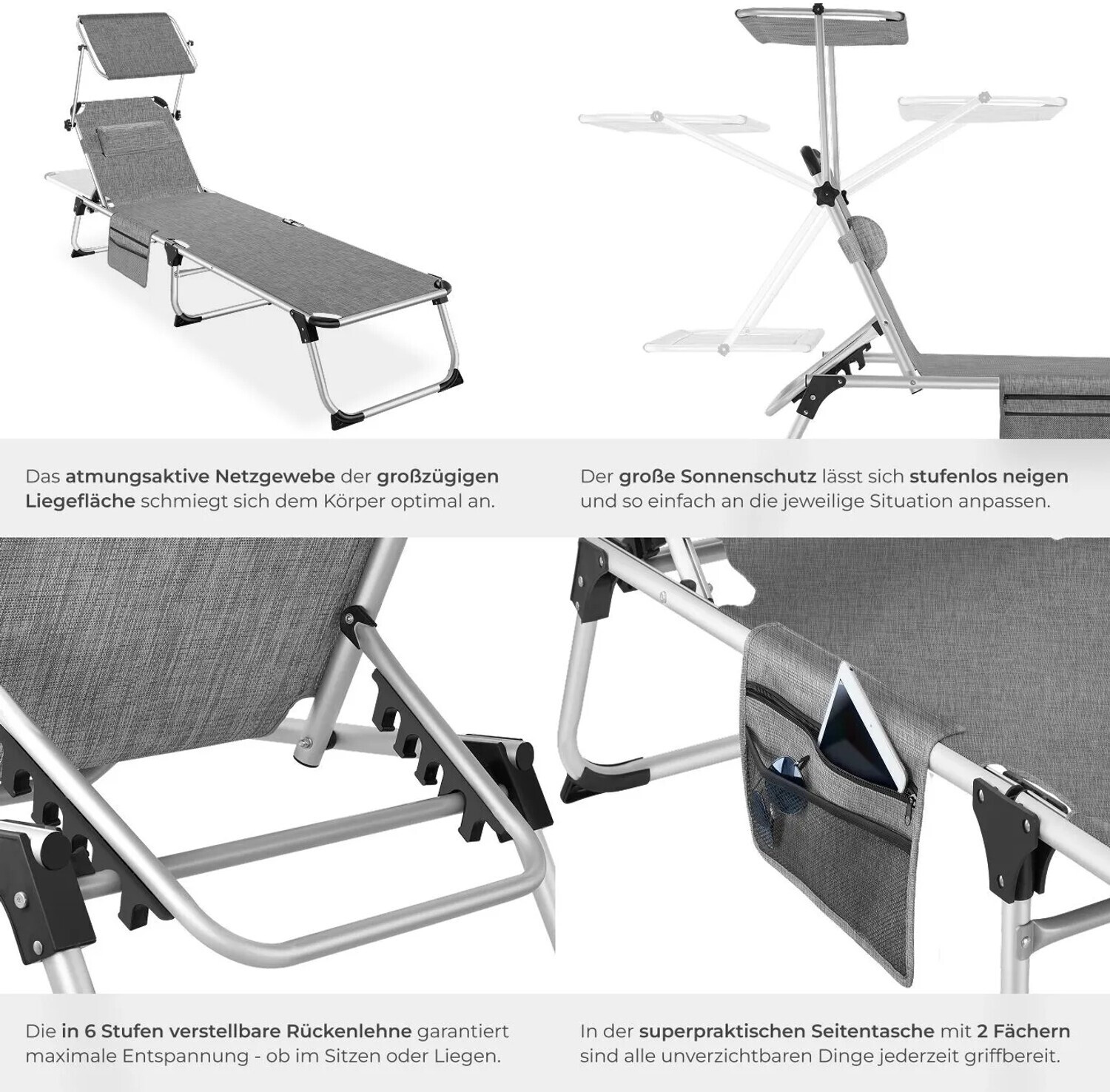 Das atmungsaktive Netzgewebe der großzügigen Liegefläche schmiegt sich dem Körper optimal an.

Der große Sonnenschutz lässt sich stufenlos neigen und so einfach an die jeweilige Situation anpassen.

Die in 6 Stufen verstellbare Rückenlehne garantiert maximale Entspannung - ob im Sitzen oder Liegen.

In der superpraktischen Seitentasche mit 2 Fächern sind alle unverzichtbaren Dinge jederzeit griffbereit.