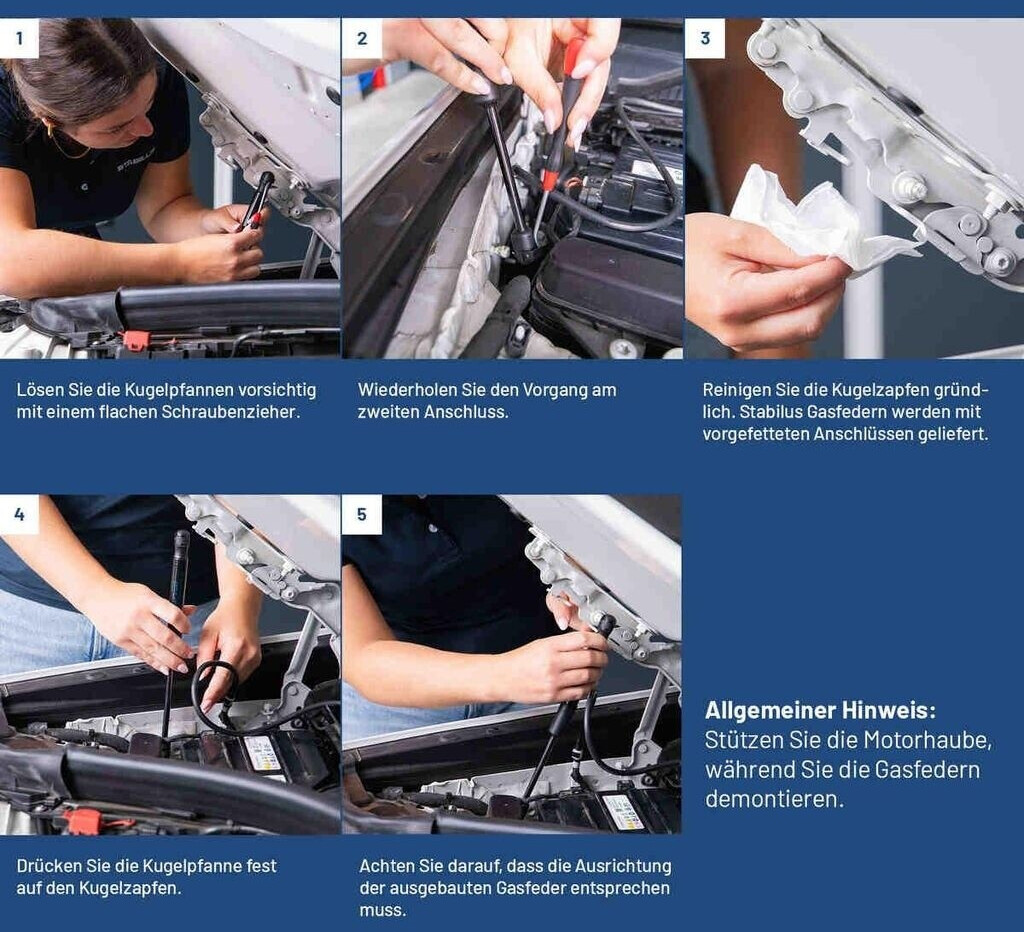 1

Lösen Sie die Kugelpfannen vorsichtig mit einem flachen Schraubenzieher.

2

Wiederholen Sie den Vorgang am zweiten Anschluss.

3

Reinigen Sie die Kugelzapfen gründlich. Stabilus Gasfedern werden mit vorgefetteten Anschlüssen geliefert.

4

Drücken Sie die Kugelpfanne fest auf den Kugelzapfen.

5

Achten Sie darauf, dass die Ausrichtung der ausgebauten Gasfeder entsprechen muss.

**Allgemeiner Hinweis:**
Stützen Sie die Motorhaube, während Sie die Gasfedern demontieren.