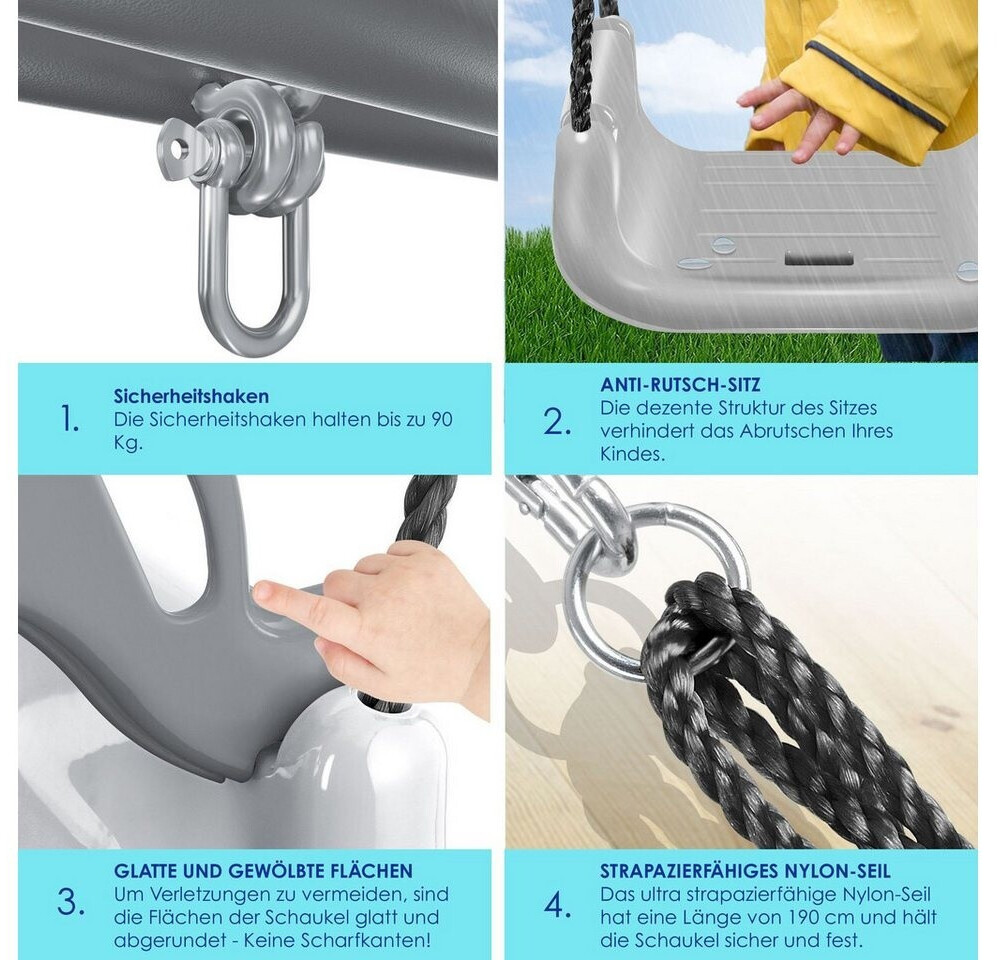 1. Sicherheitshaken
Die Sicherheitshaken halten bis zu 90 Kg.

2. ANTI-RUTSCH-SITZ
Die dezente Struktur des Sitzes verhindert das Abrutschen Ihres Kindes.

3. GLATTE UND GEWÖLBTE FLÄCHEN
Um Verletzungen zu vermeiden, sind die Flächen der Schaukel glatt und abgerundet - Keine Scharfkanten!

4. STRAPAZIERFÄHIGES NYLON-SEIL
Das ultra strapazierfähige Nylon-Seil hat eine Länge von 190 cm und hält die Schaukel sicher und fest.