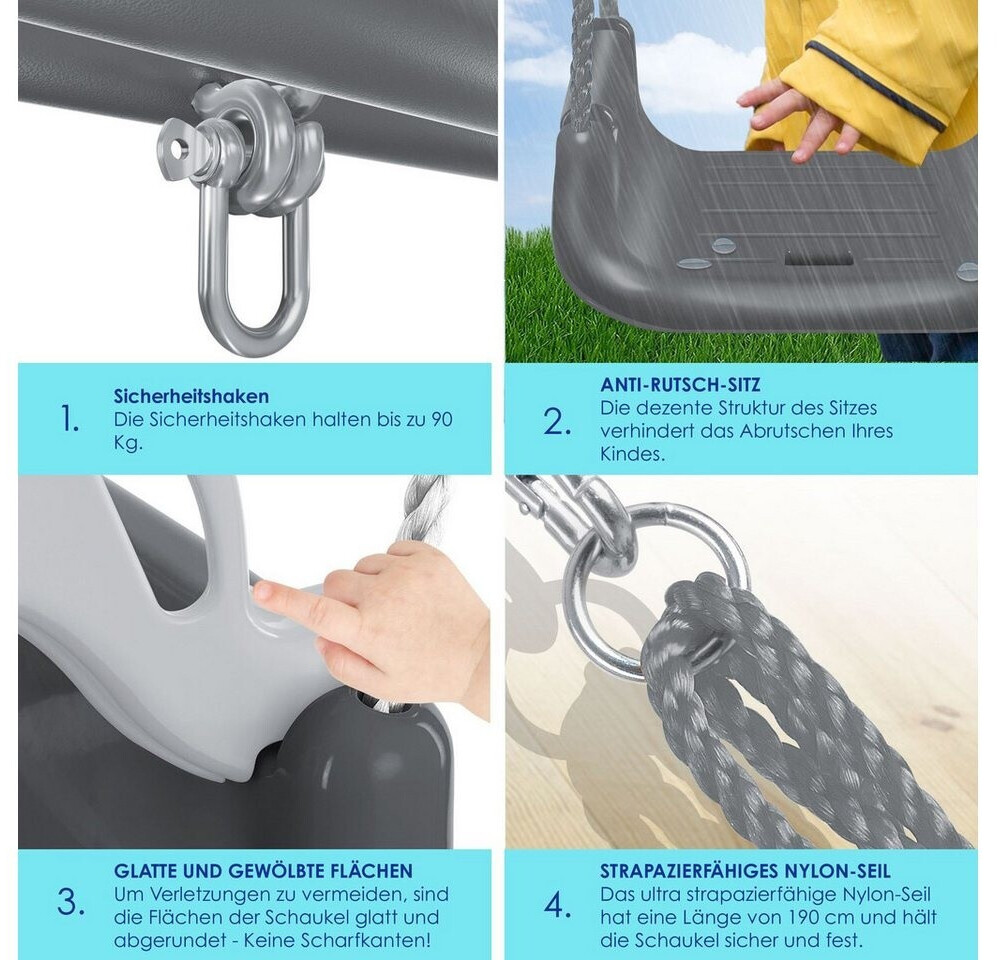 1. Sicherheitshaken
Die Sicherheitshaken halten bis zu 90 Kg.

2. ANTI-RUTSCH-SITZ
Die dezente Struktur des Sitzes verhindert das Abrutschen Ihres Kindes.

3. GLATTE UND GEWÖLBTE FLÄCHEN
Um Verletzungen zu vermeiden, sind die Flächen der Schaukel glatt und abgerundet - Keine Scharfkanten!

4. STRAPAZIERFÄHIGES NYLON-SEIL
Das ultra strapazierfähige Nylon-Seil hat eine Länge von 190 cm und hält die Schaukel sicher und fest.