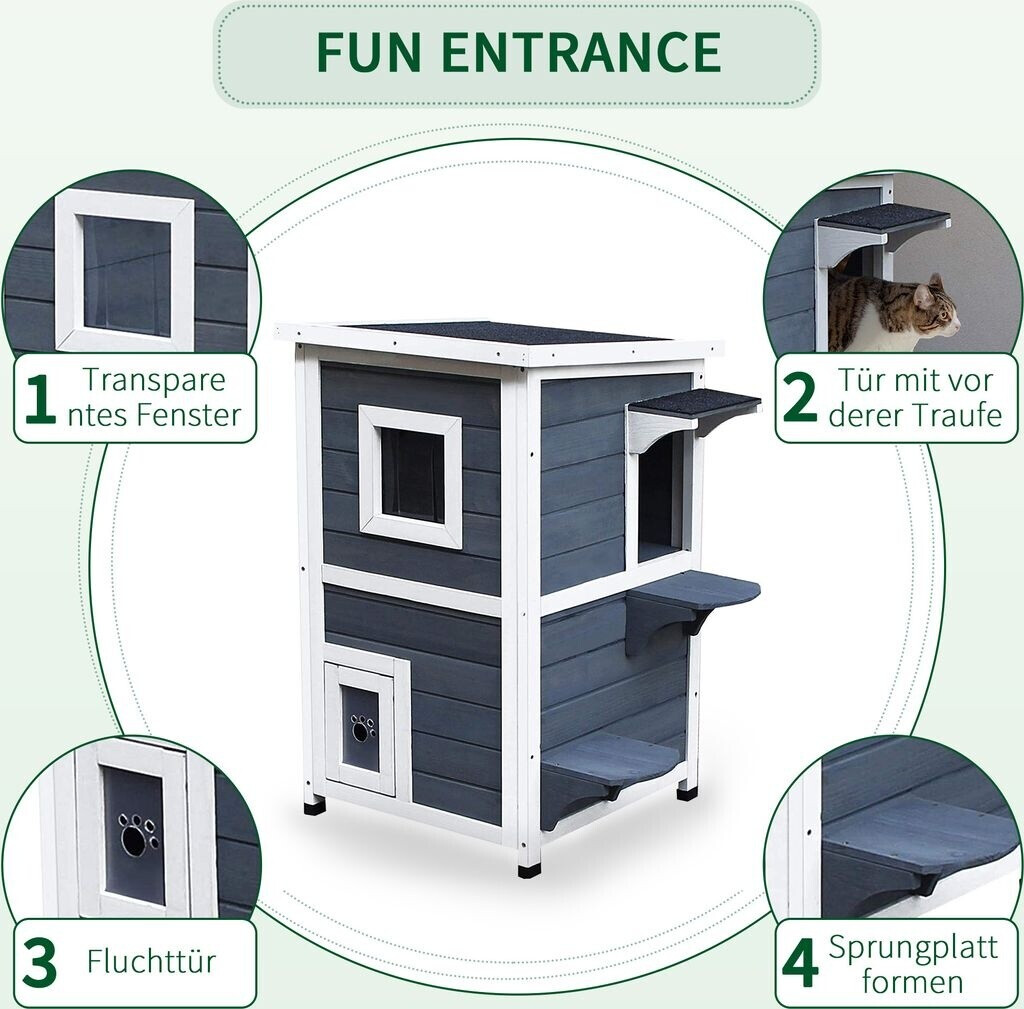 FUN ENTRANCE

1 Transpare ntes Fenster

2 Tür mit vor derer Traufe

3 Fluchttür

4 Sprungplatt formen