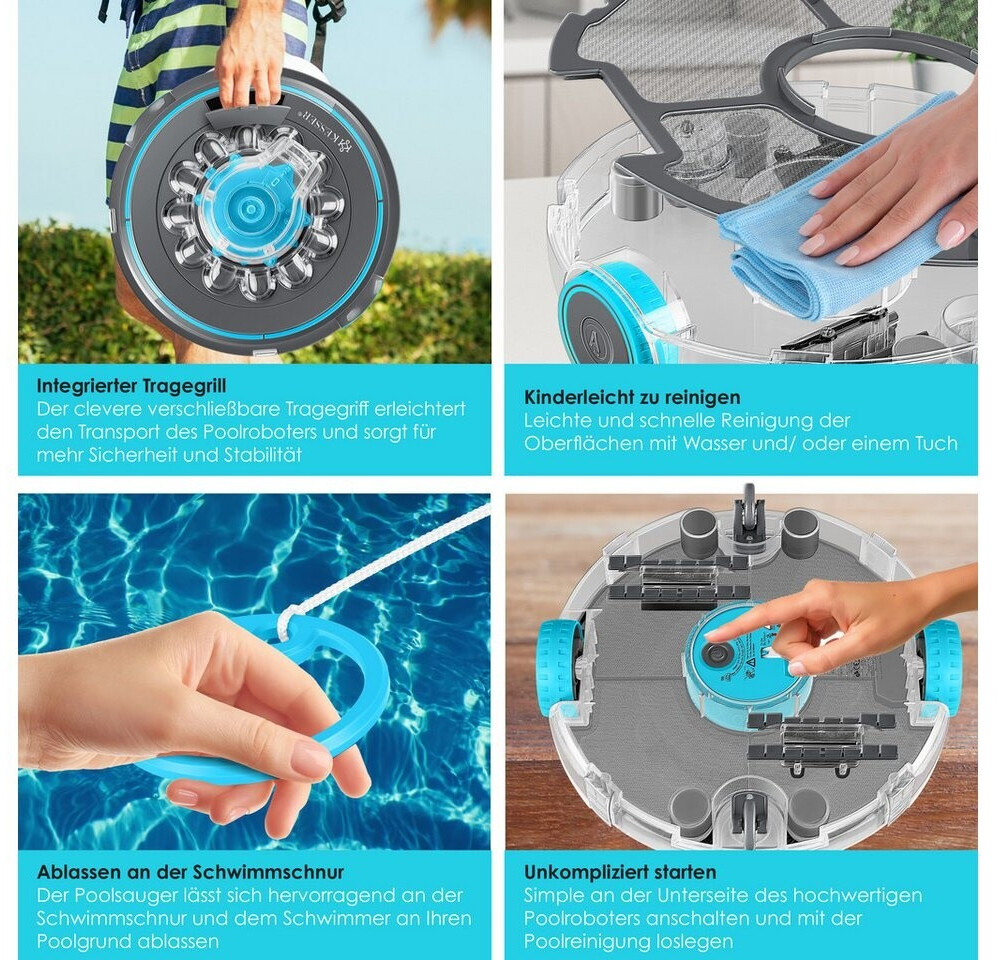 KESSER

Integrierter Tragegrill
Der clevere verschließbare Tragegriff erleichtert den Transport des Poolroboters und sorgt für mehr Sicherheit und Stabilität

Kinderleicht zu reinigen
Leichte und schnelle Reinigung der Oberflächen mit Wasser und/ oder einem Tuch

Ablassen an der Schwimmschnur
Der Poolsauger lässt sich hervorragend an der Schwimmschnur und dem Schwimmer an Ihren Poolgrund ablassen

Unkompliziert starten
Simple an der Unterseite des hochwertigen Poolroboters anschalten und mit der Poolreinigung loslegen