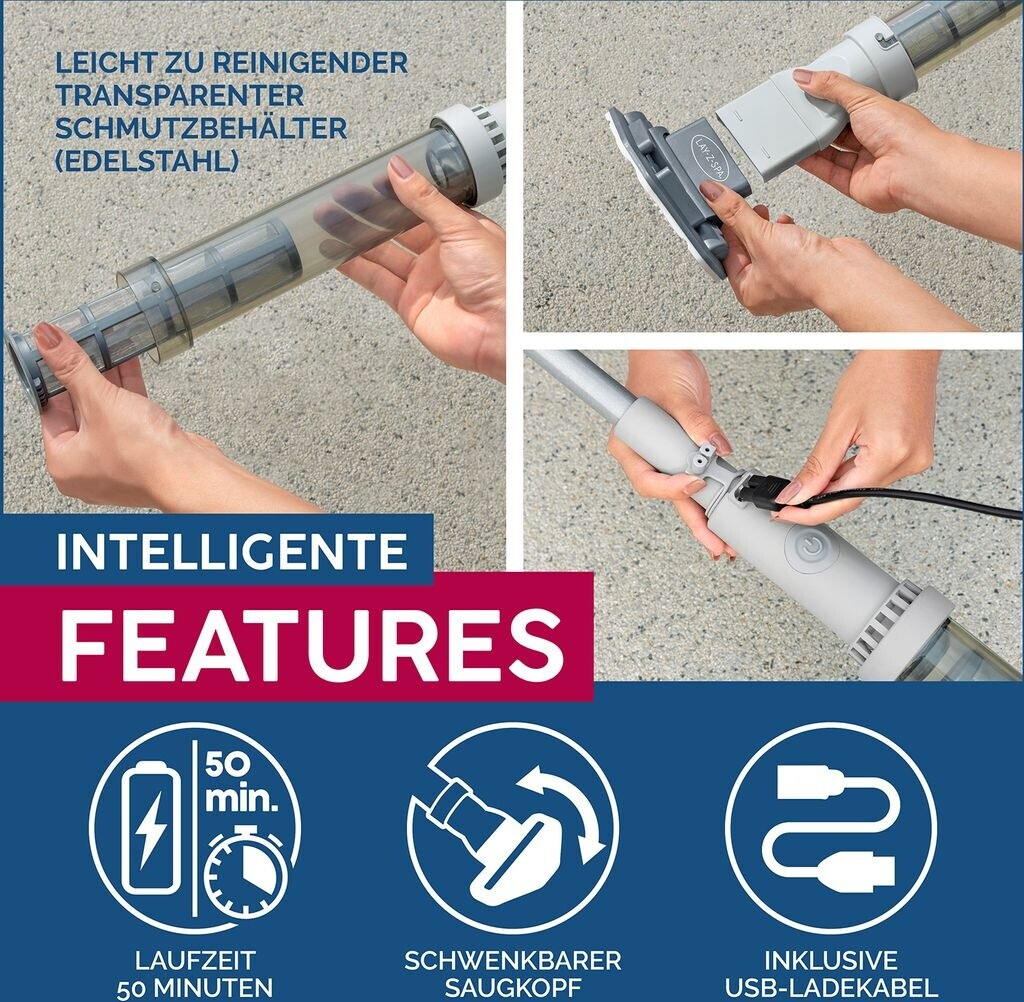 LEICHT ZU REINIGENDER TRANSPARENTER SCHMUTZBEHÄLTER (EDELSTAHL)

LAY-Z-SPA

INTELLIGENTE

FEATURES

50 min.

LAUFZEIT 50 MINUTEN

SCHWENKBARER SAUGKOPF

INKLUSIVE USB-LADEKABEL