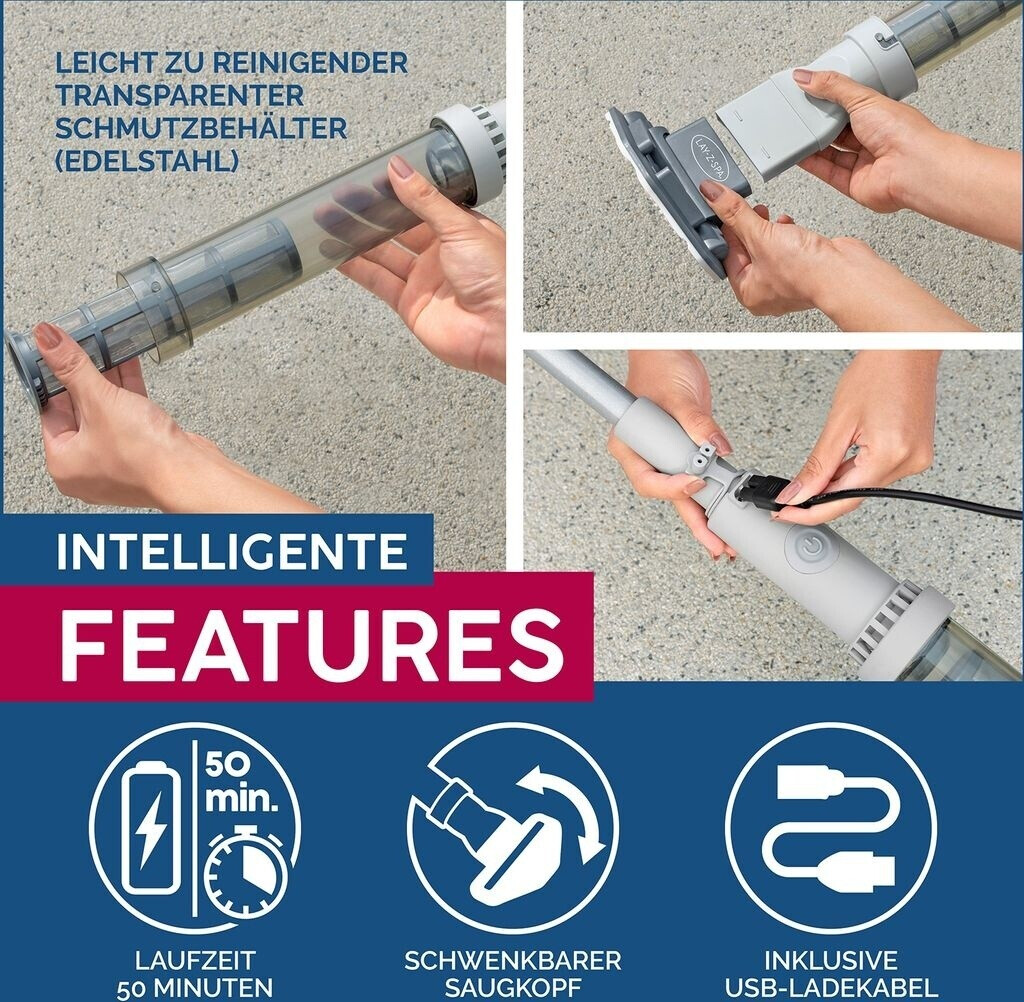 LEICHT ZU REINIGENDER TRANSPARENTER SCHMUTZBEHÄLTER (EDELSTAHL)

LAY-Z-SPA

INTELLIGENTE

FEATURES

50 min.

LAUFZEIT 50 MINUTEN

SCHWENKBARER SAUGKOPF

INKLUSIVE USB-LADEKABEL