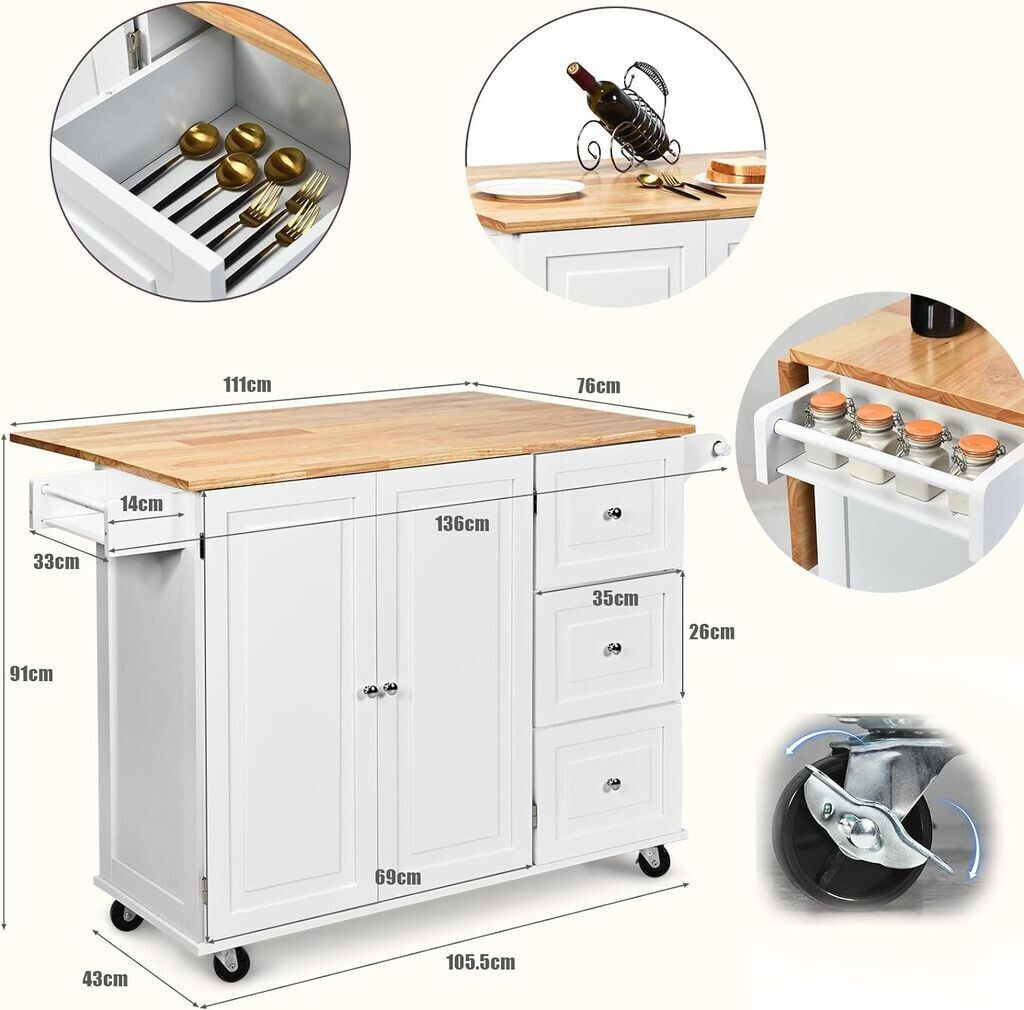 111cm
76cm
14cm
136cm
33cm
35cm
26cm
91cm
69cm
43cm
105.5cm