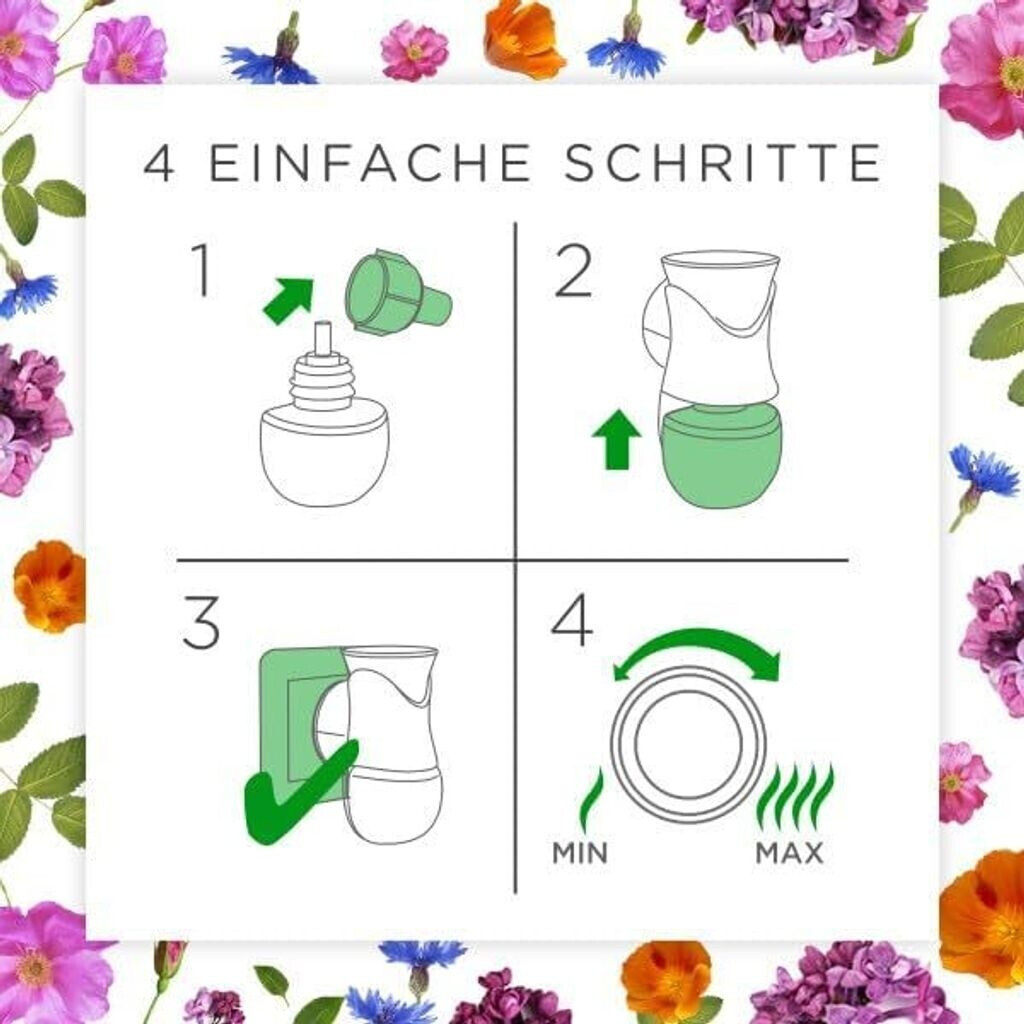 4 EINFACHE SCHRITTE

1

2

3

4

MIN

MAX